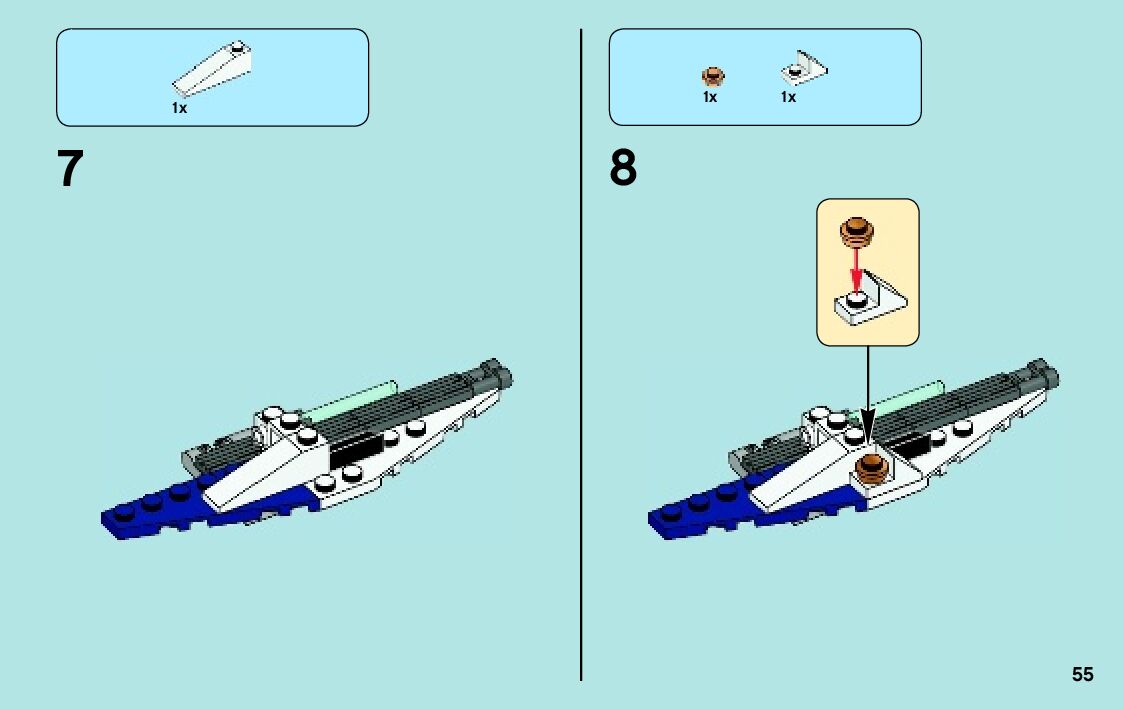 1x

7

1x 1x

8

55