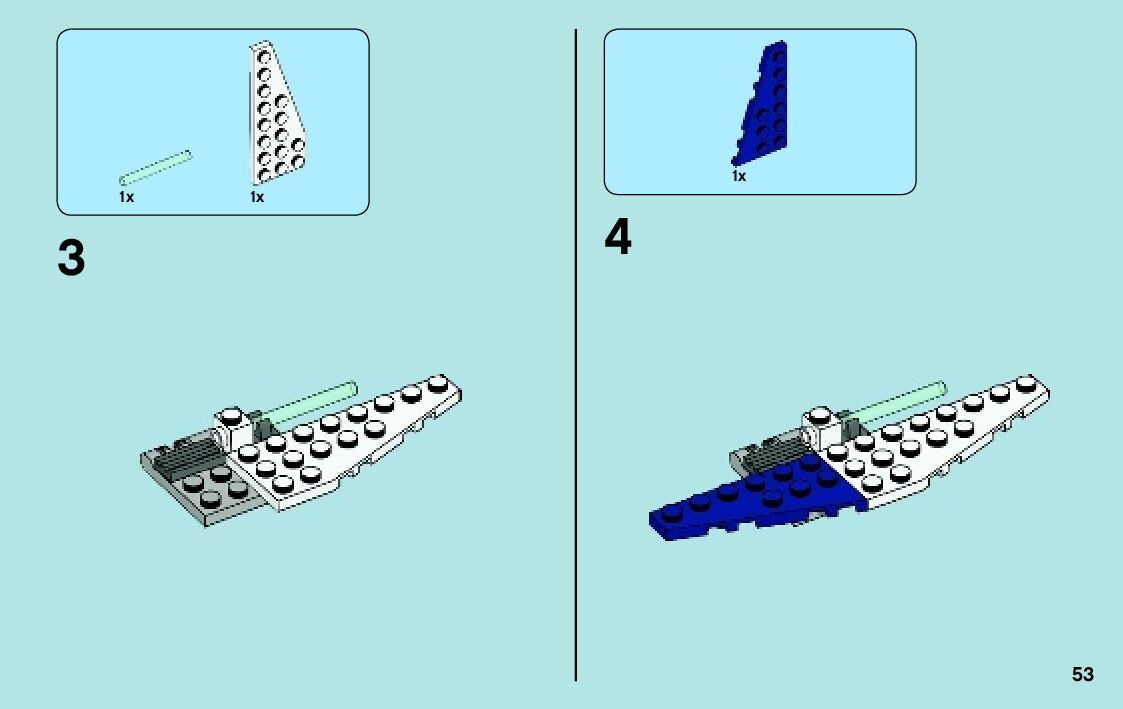 1x 1x

3

1x

4

53