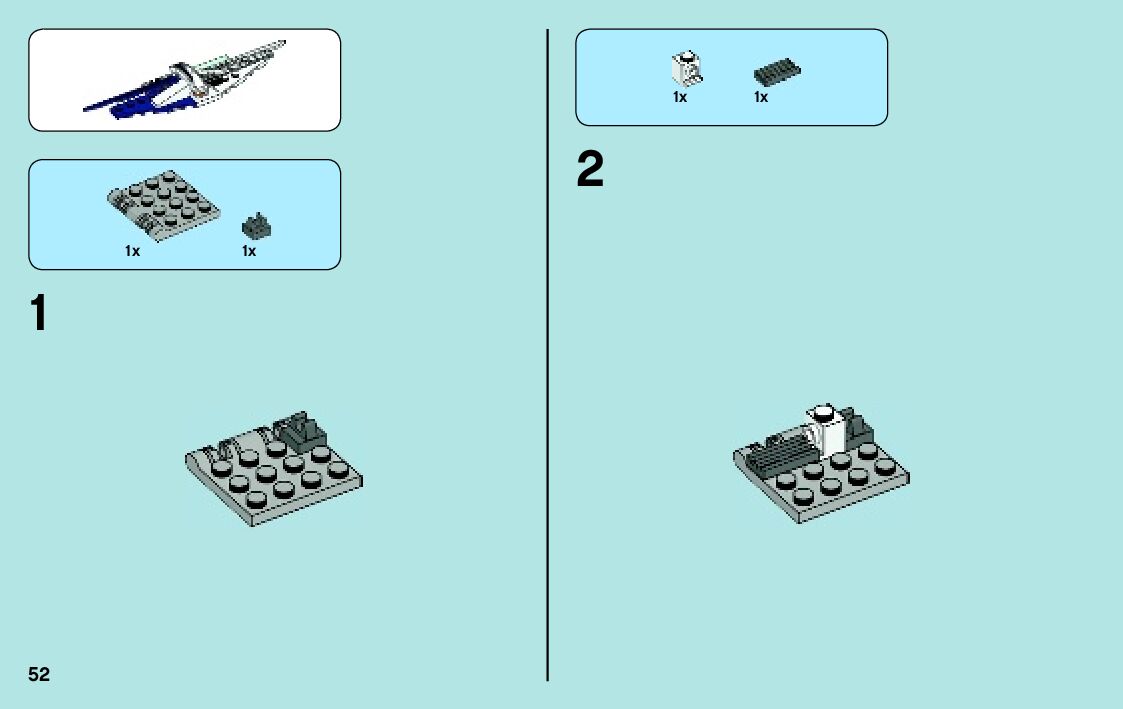 1x

1x

1

52

1x

1x

2