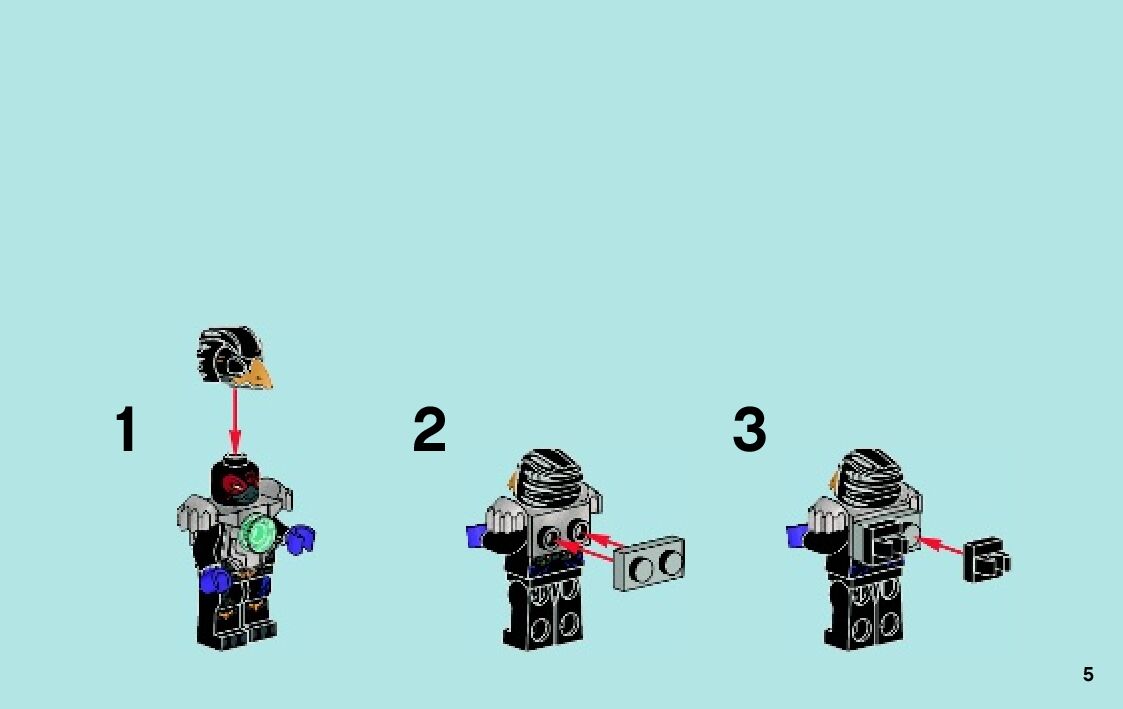 1

2

3

5