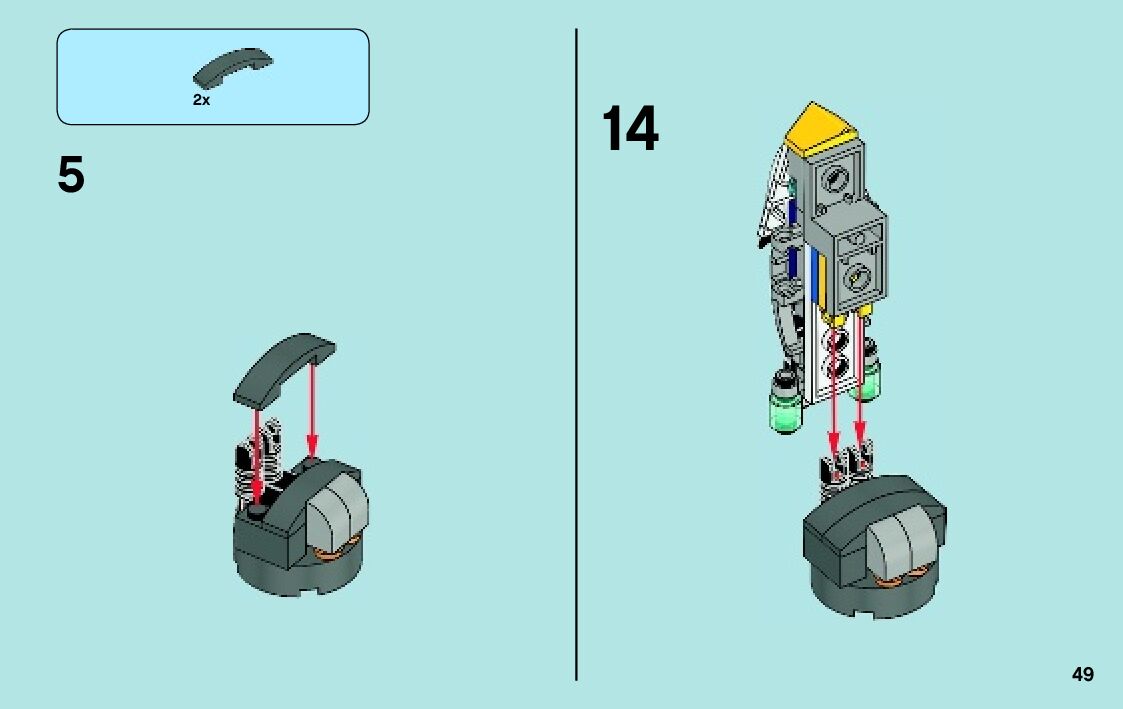 2x

5

14

49