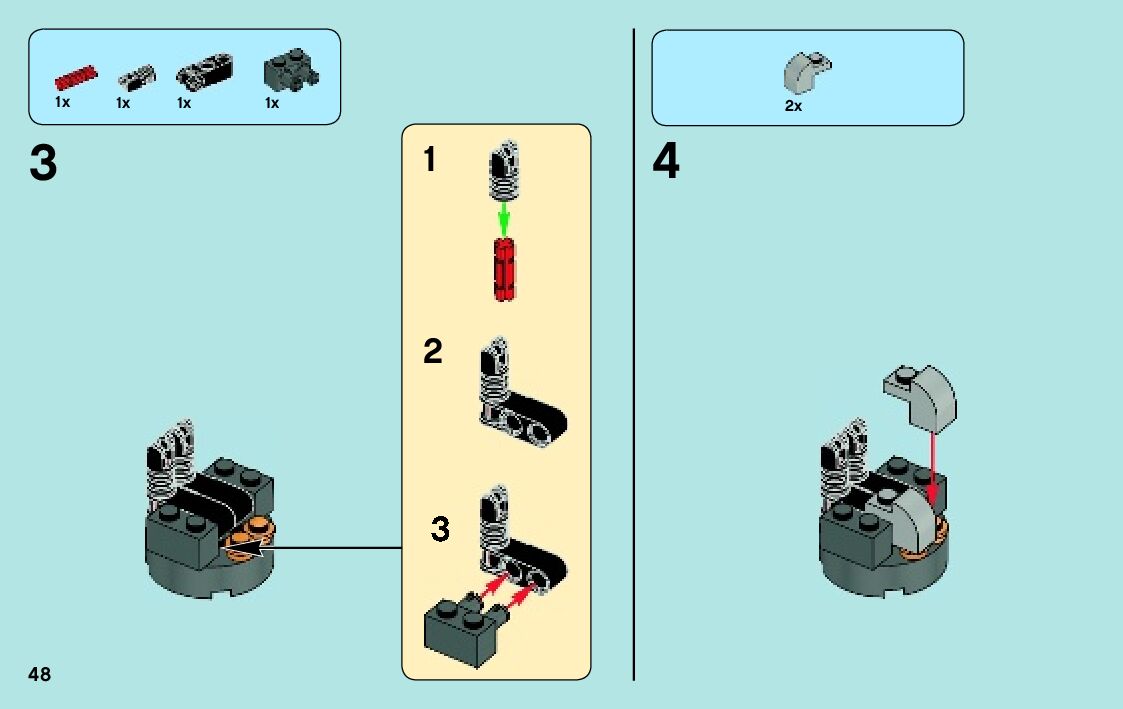 1x 1x 1x 1x

3

1

2

3

2x

4

48