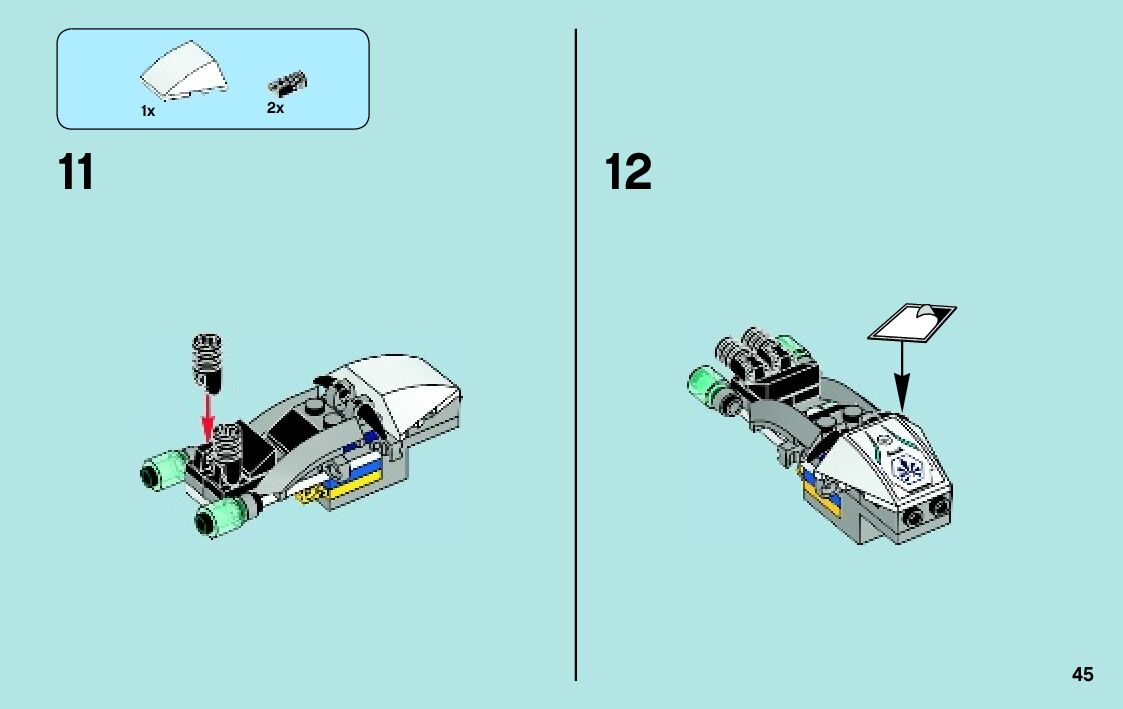 1x
2x

11

12

45