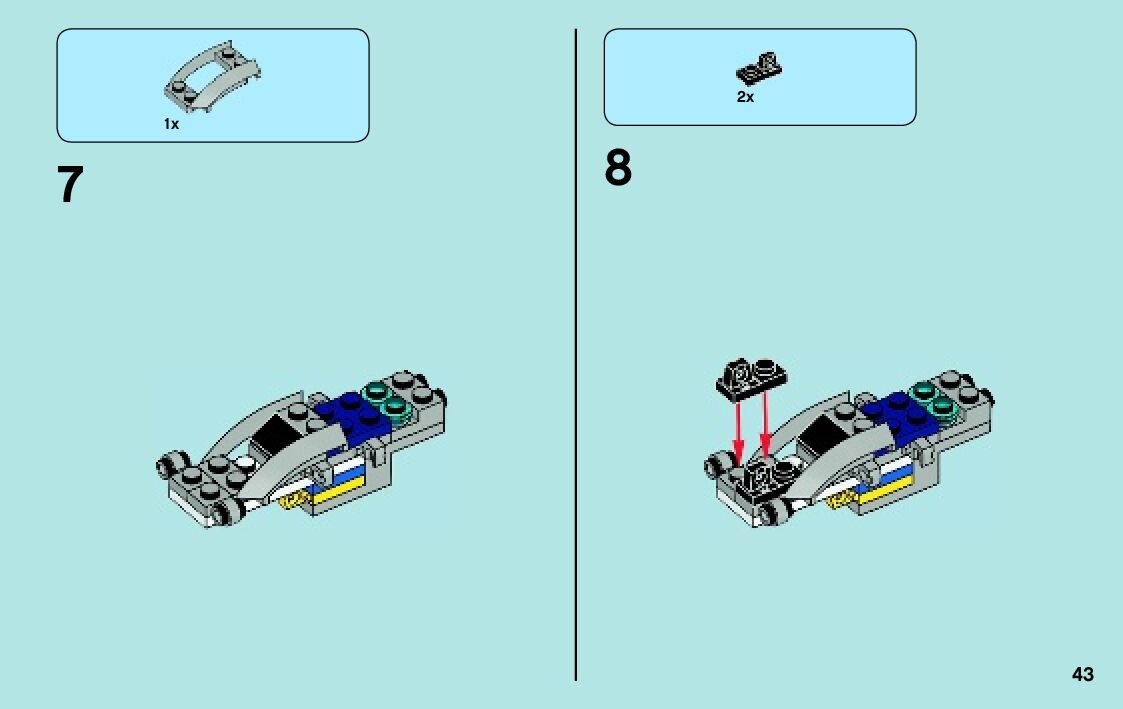 1x

7

2x

8

43