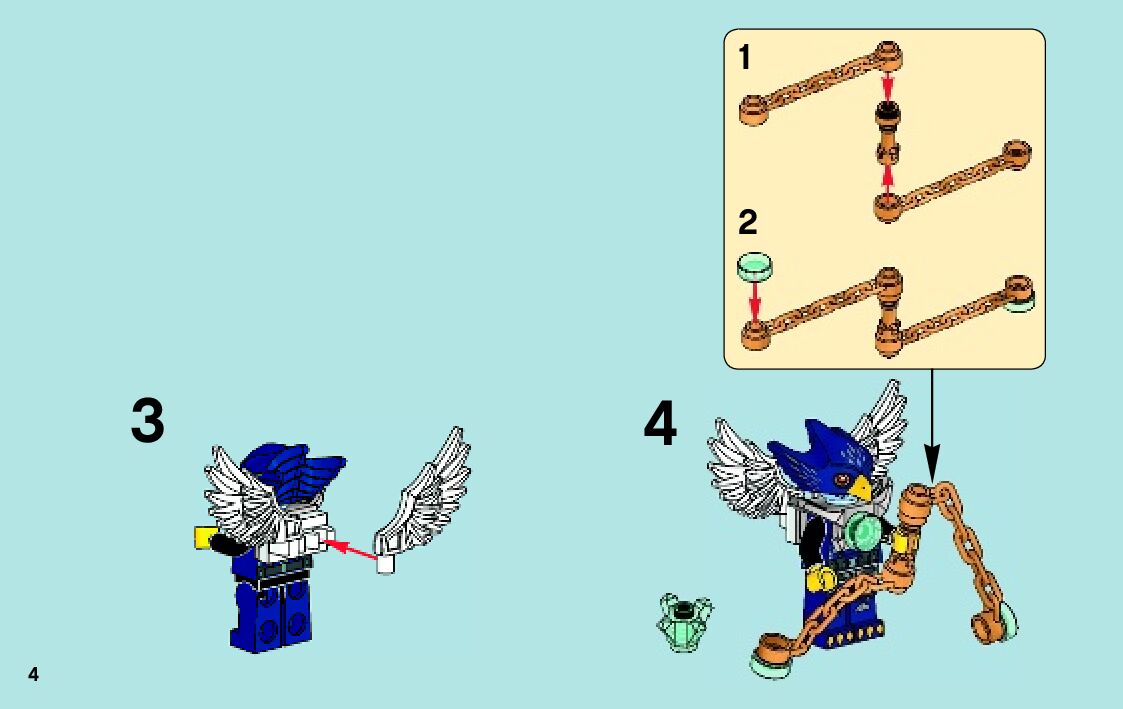 1

2

3

4

4