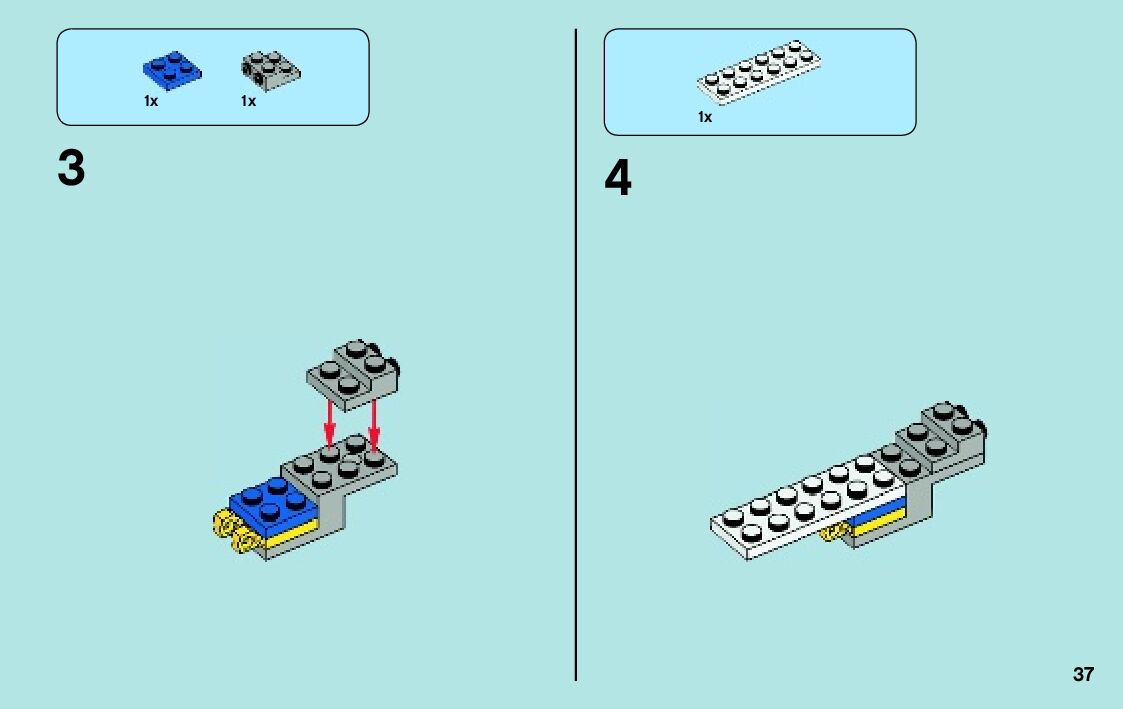 1x 1x

3

1x

4

37