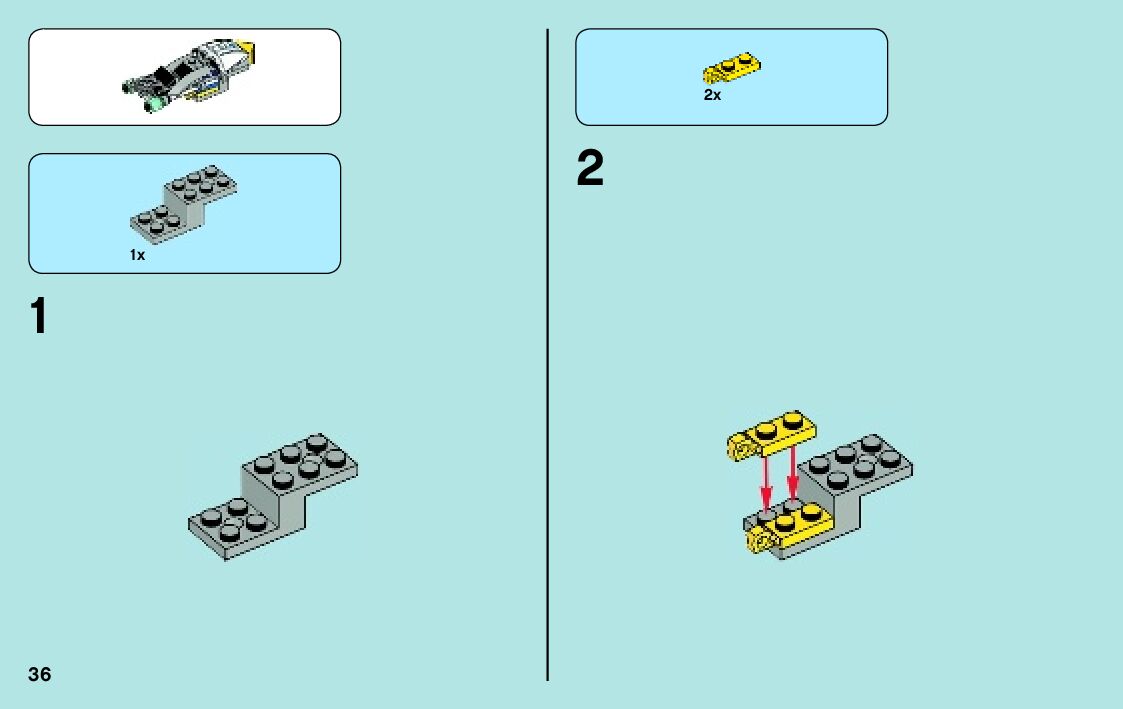 1x

1

36

2x

2