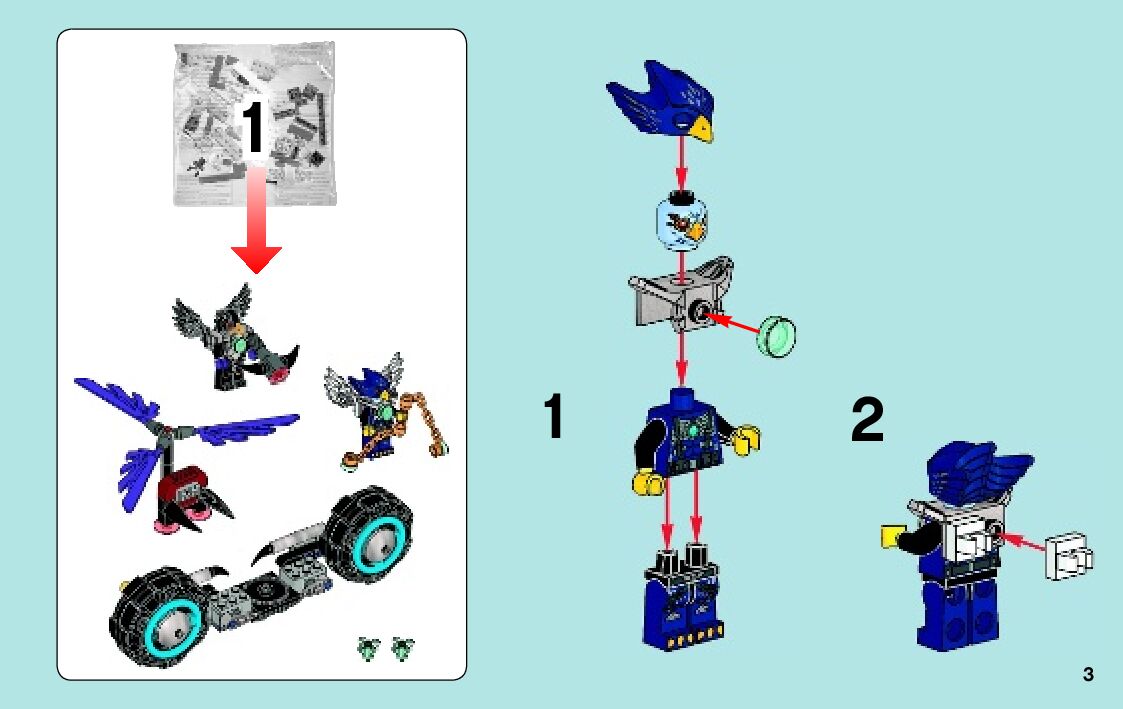 1

1

2

3