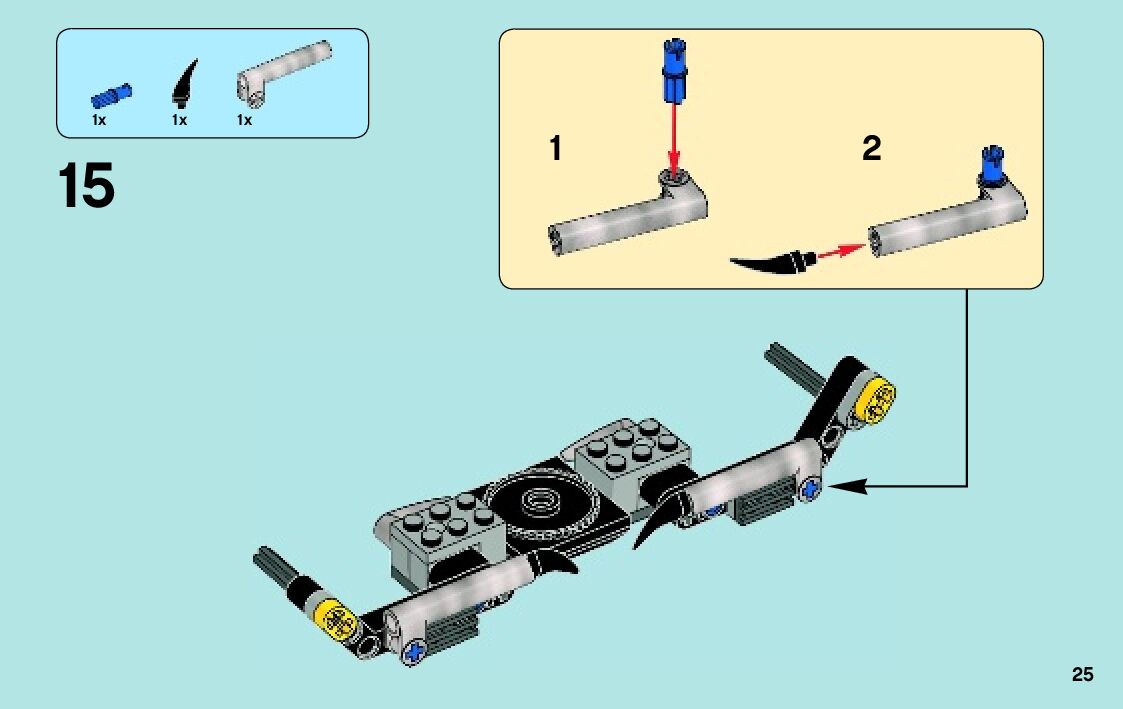 1x 1x 1x

15

1

2

25