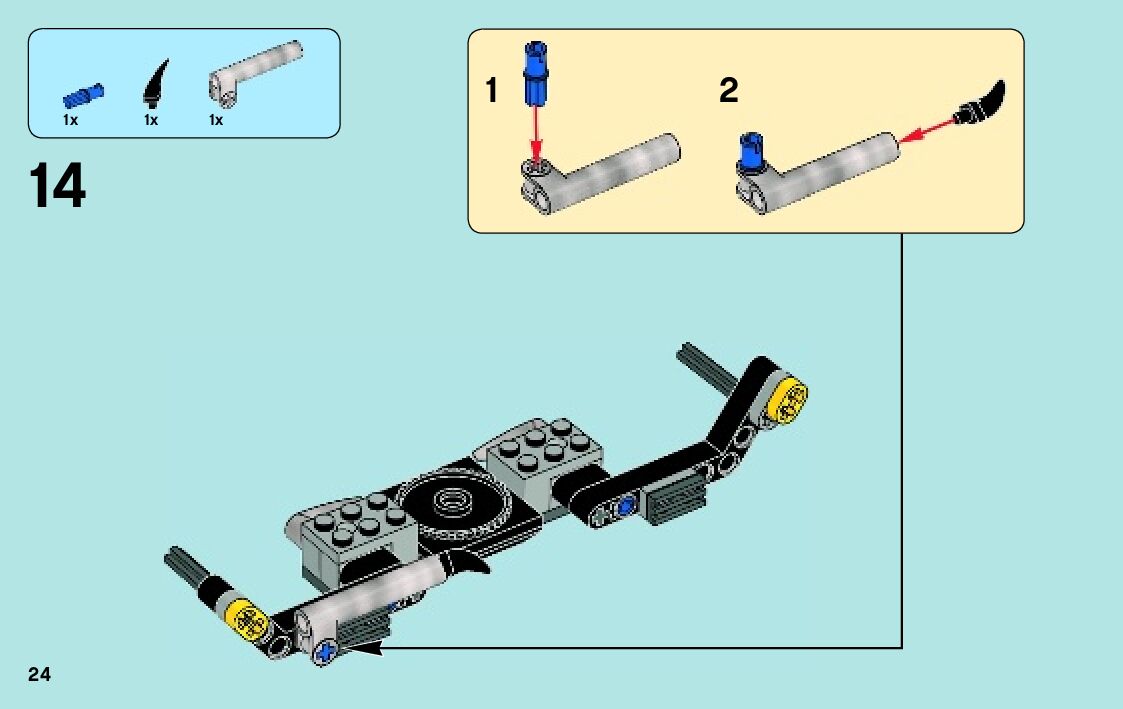 1x 1x 1x

14

1

2

24