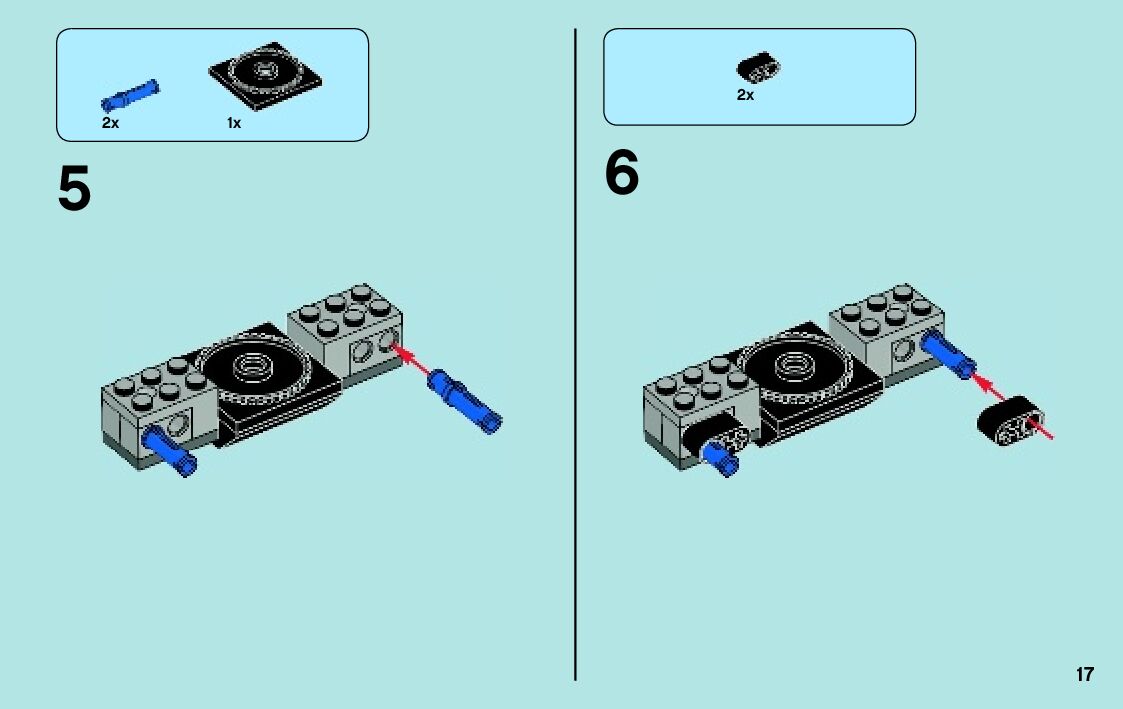 2x
1x

5

2x

6

17