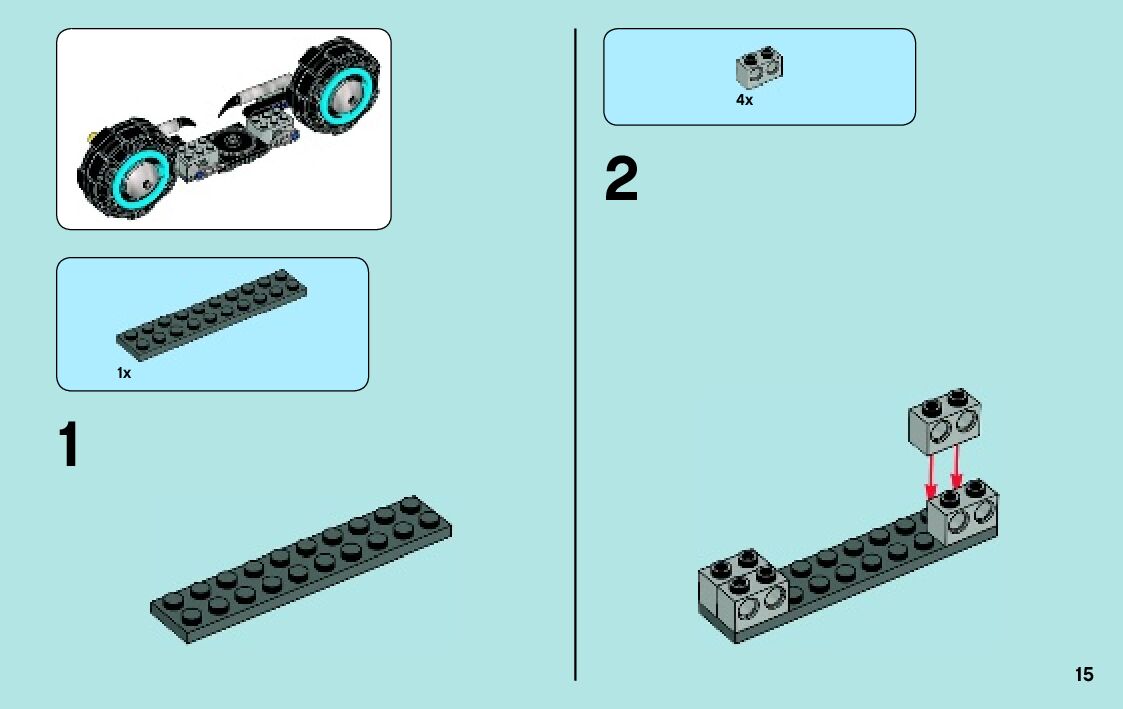 1x

1

4x

2

15