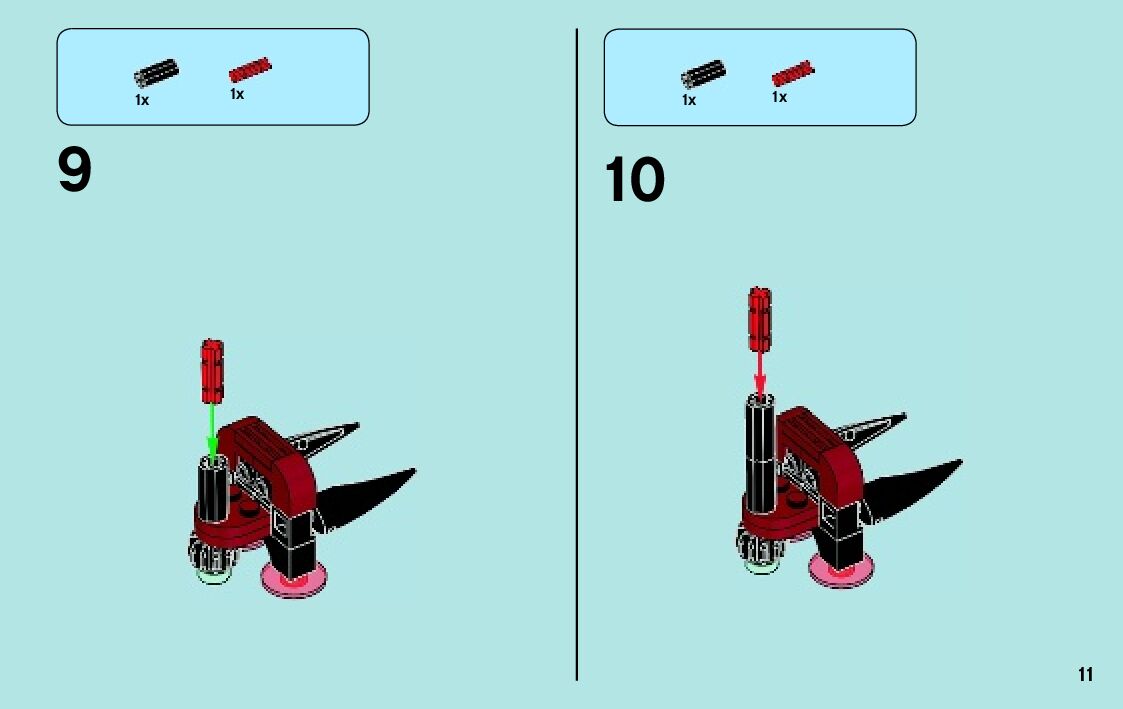 1x 1x

9

1x 1x

10

11