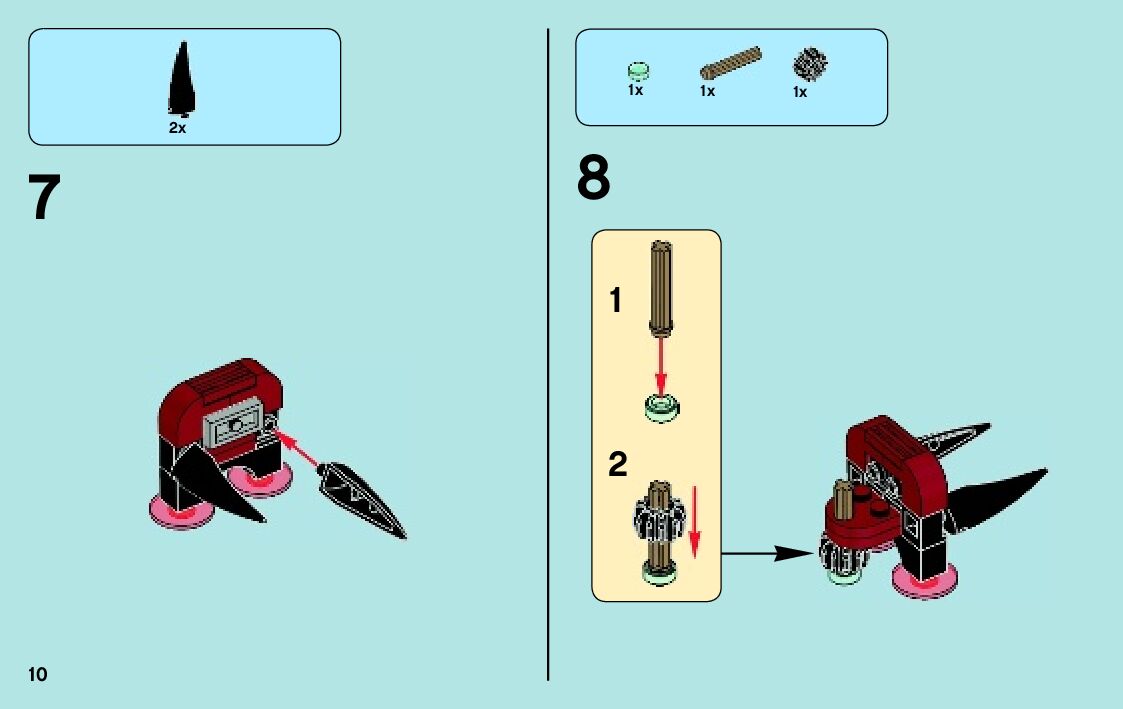 2x

7

10

1x 1x 1x

8

1

2