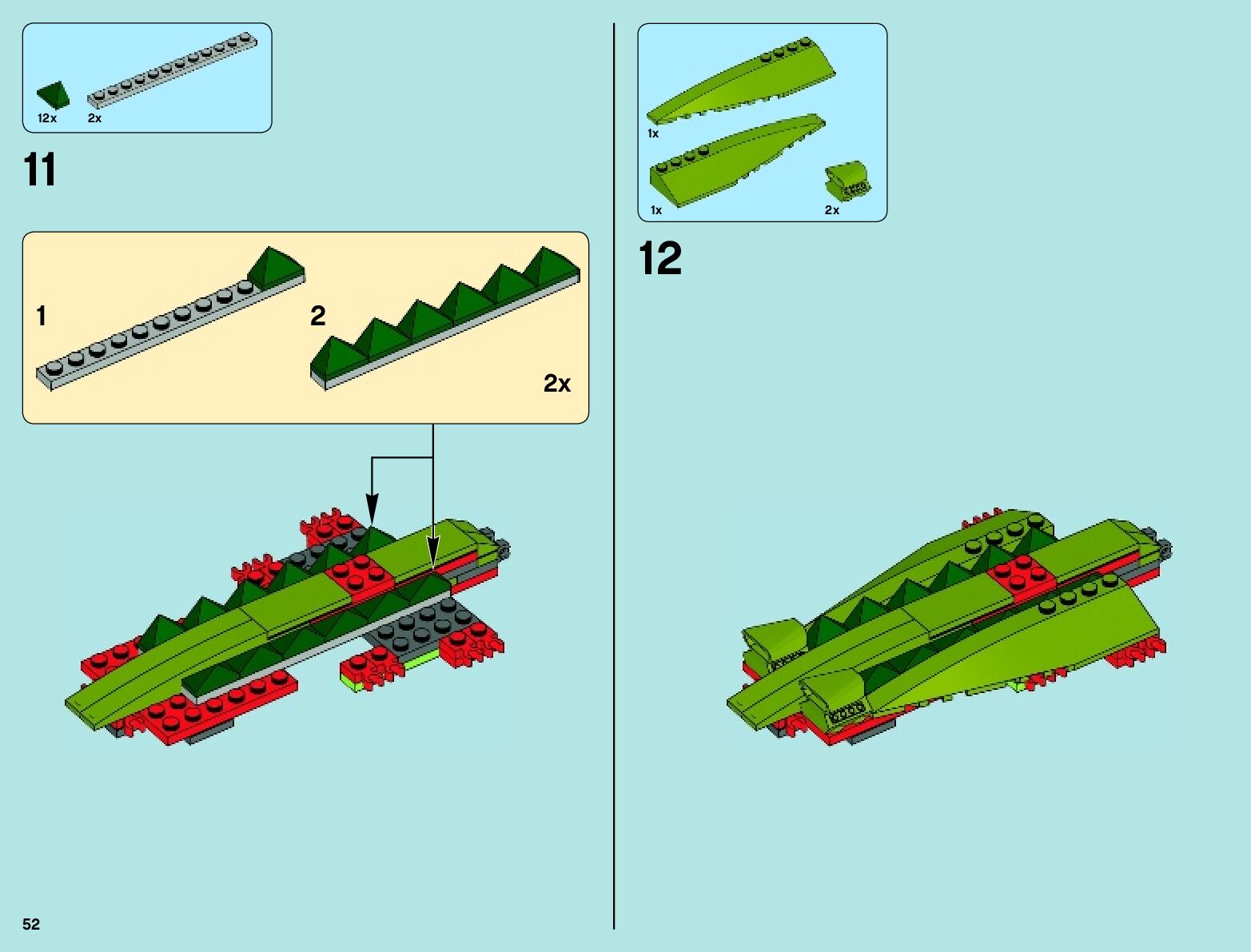 12x
2x

11

1

2

2x

1x
1x
2x

12

52