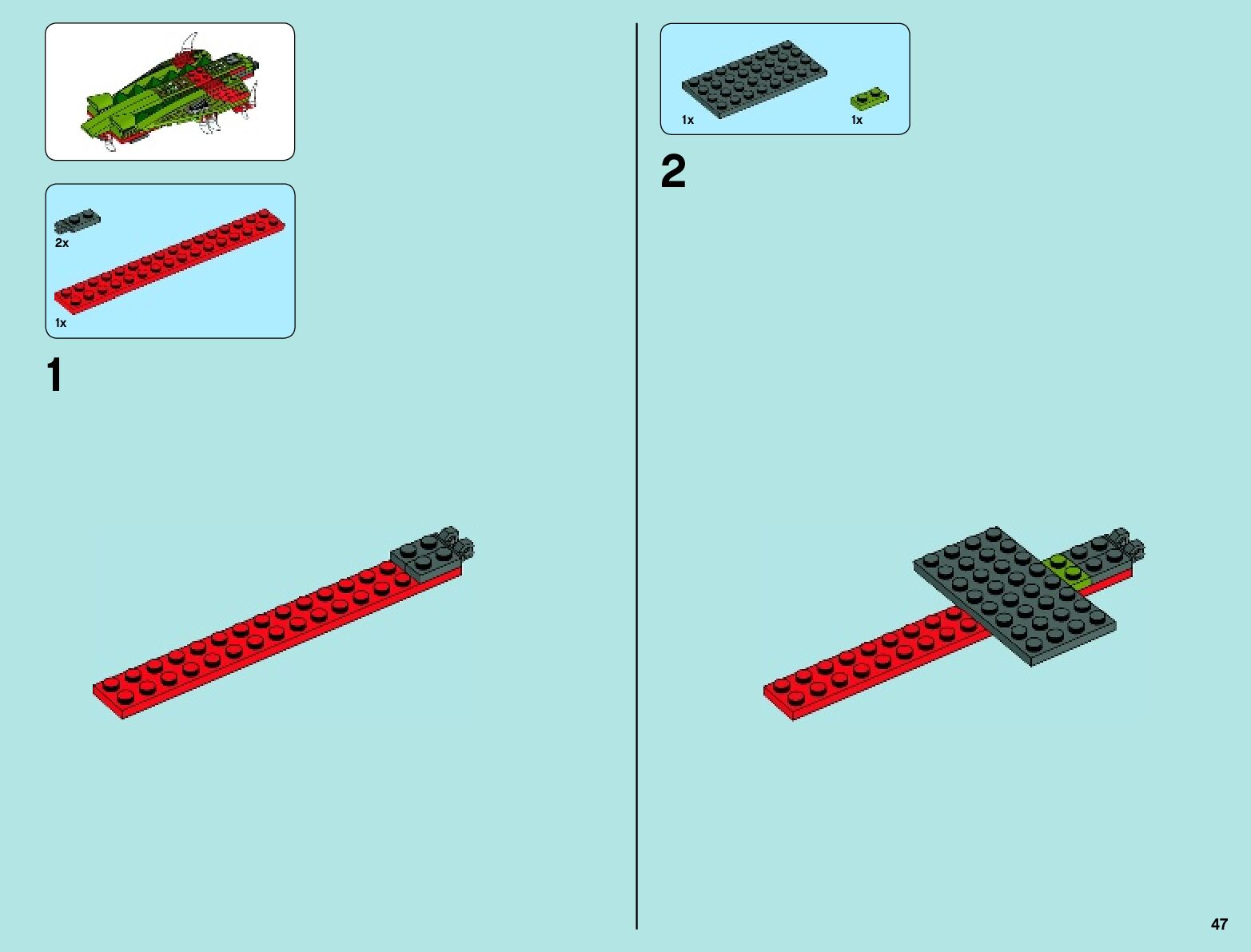 2x

1x

1

1x

1x

2

47