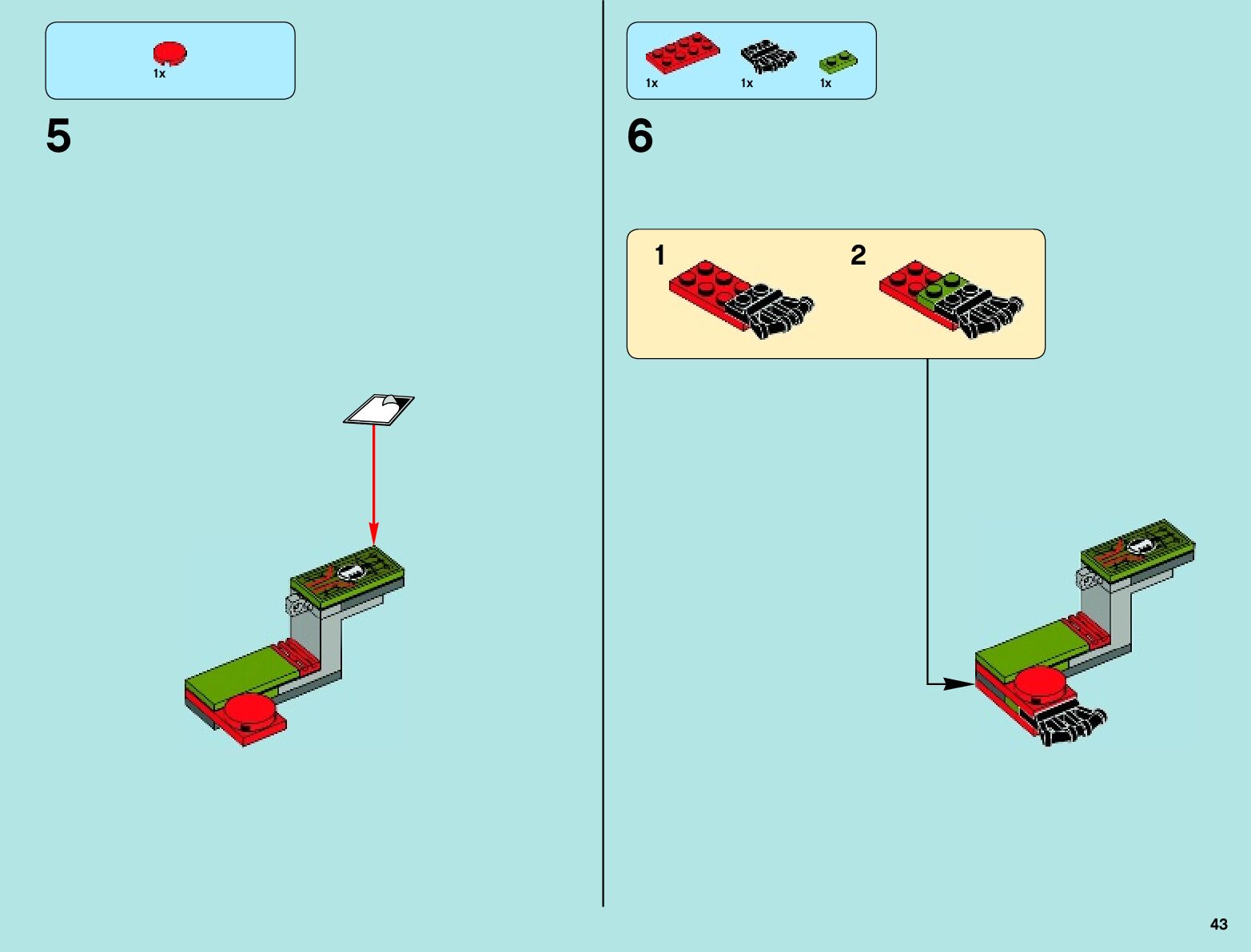 1x

5

1x 1x 1x

6

1

2

43