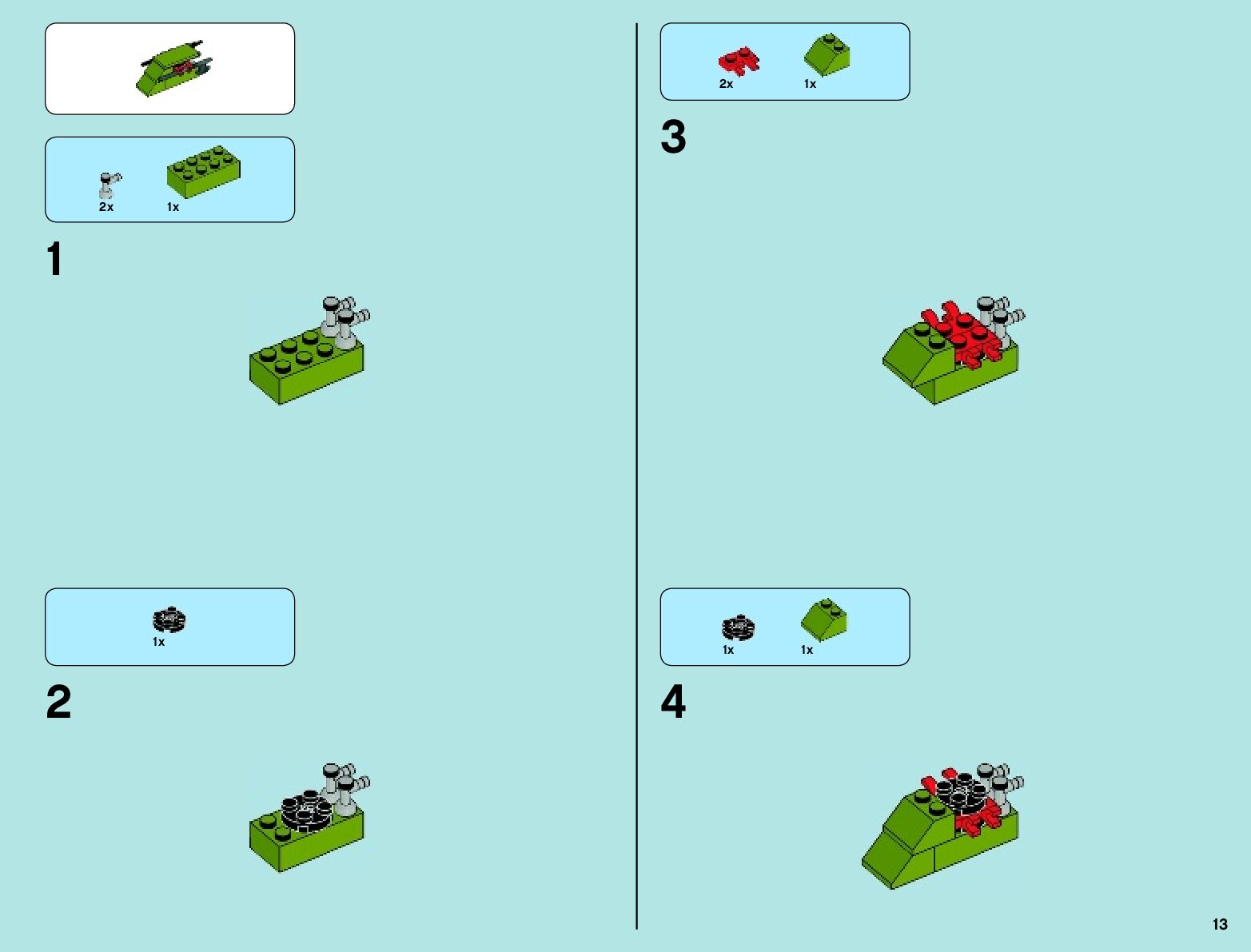 2x 1x

1

1x

2

2x 1x

3

1x 1x

4

13