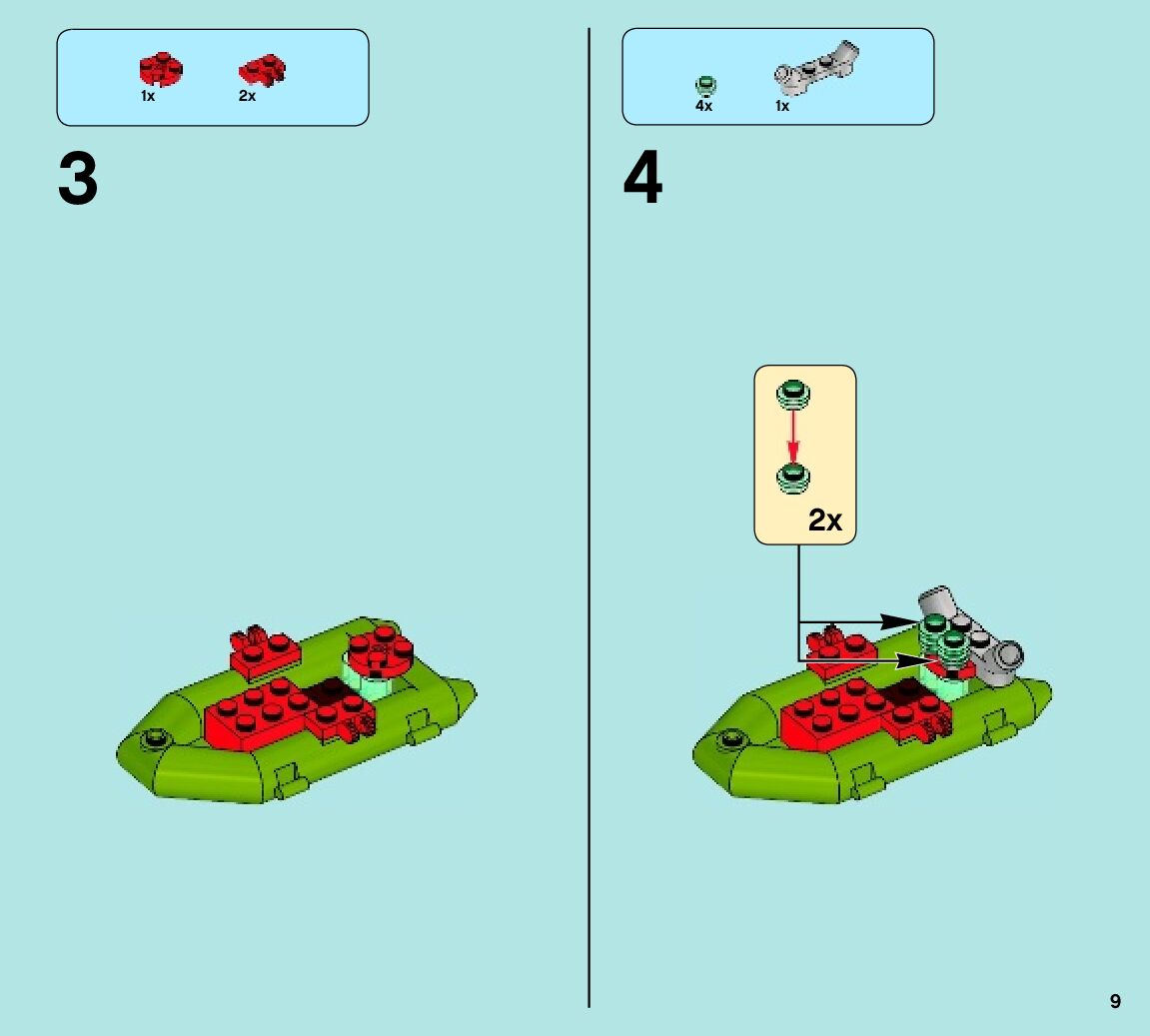 1x 2x

3

4x 1x

4

2x

9