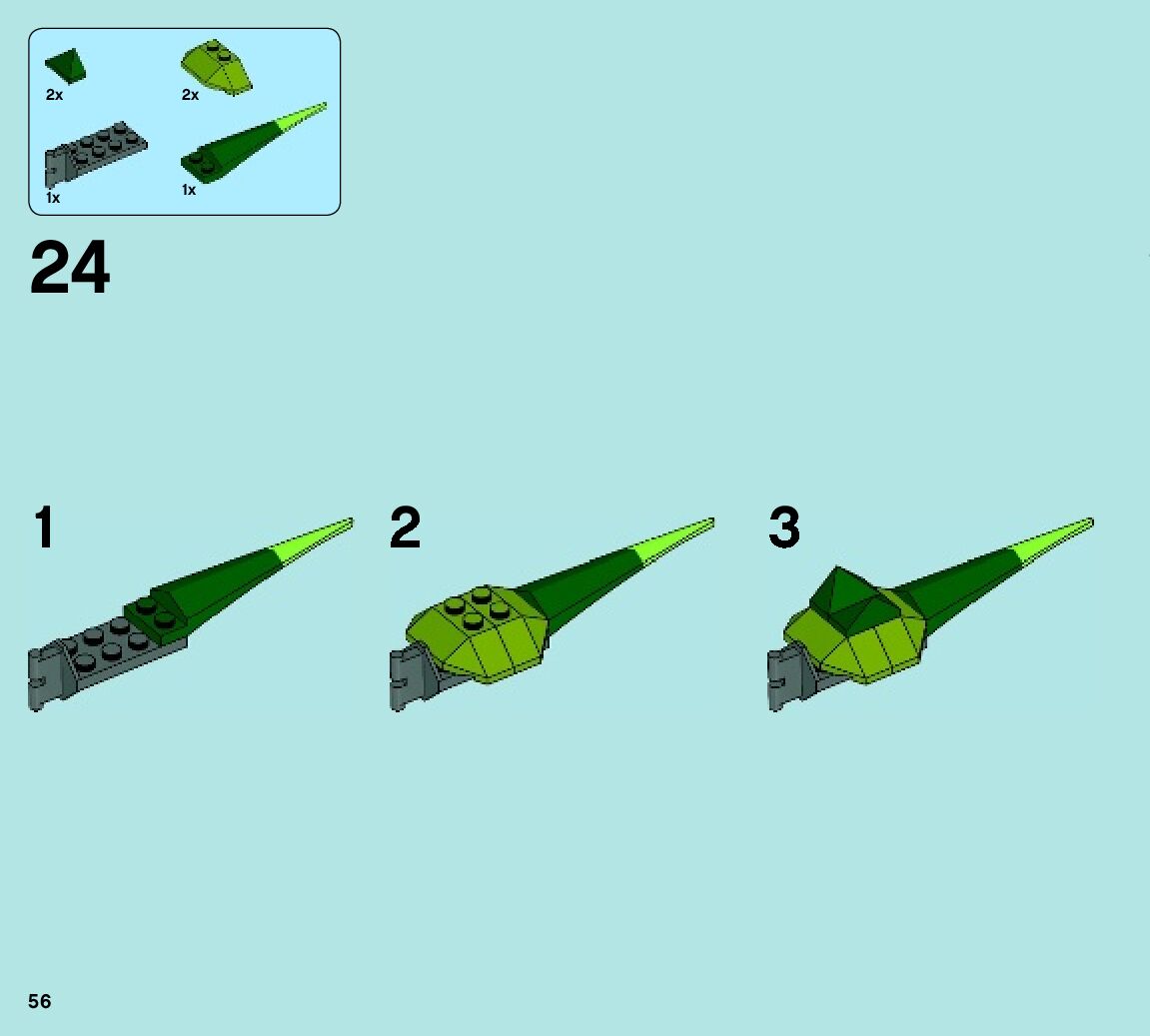 2x
2x
1x
1x

24

1
2
3

56