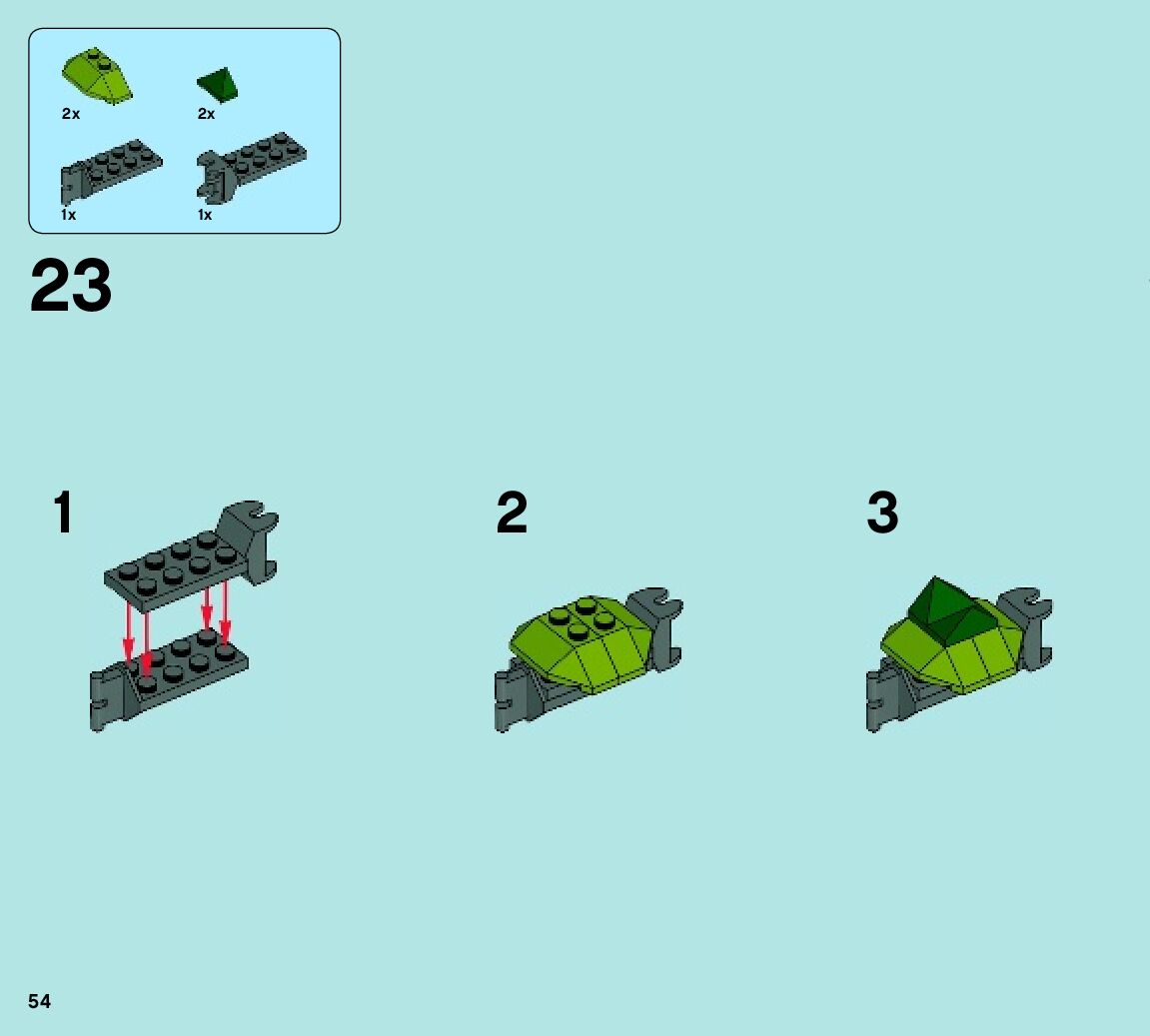 2x
2x
1x
1x

23

1

2

3

54