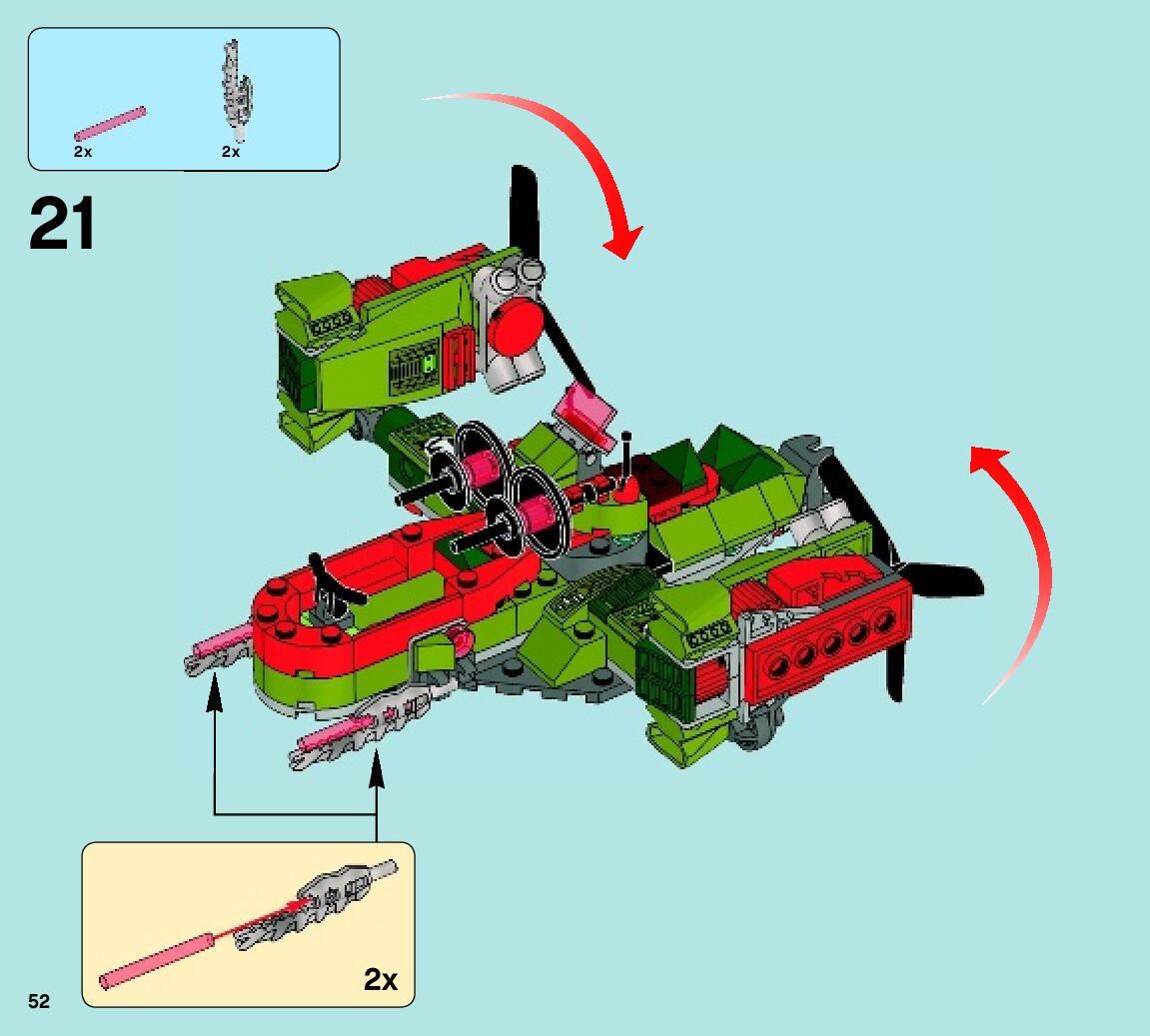 2x
2x

21

2x

52