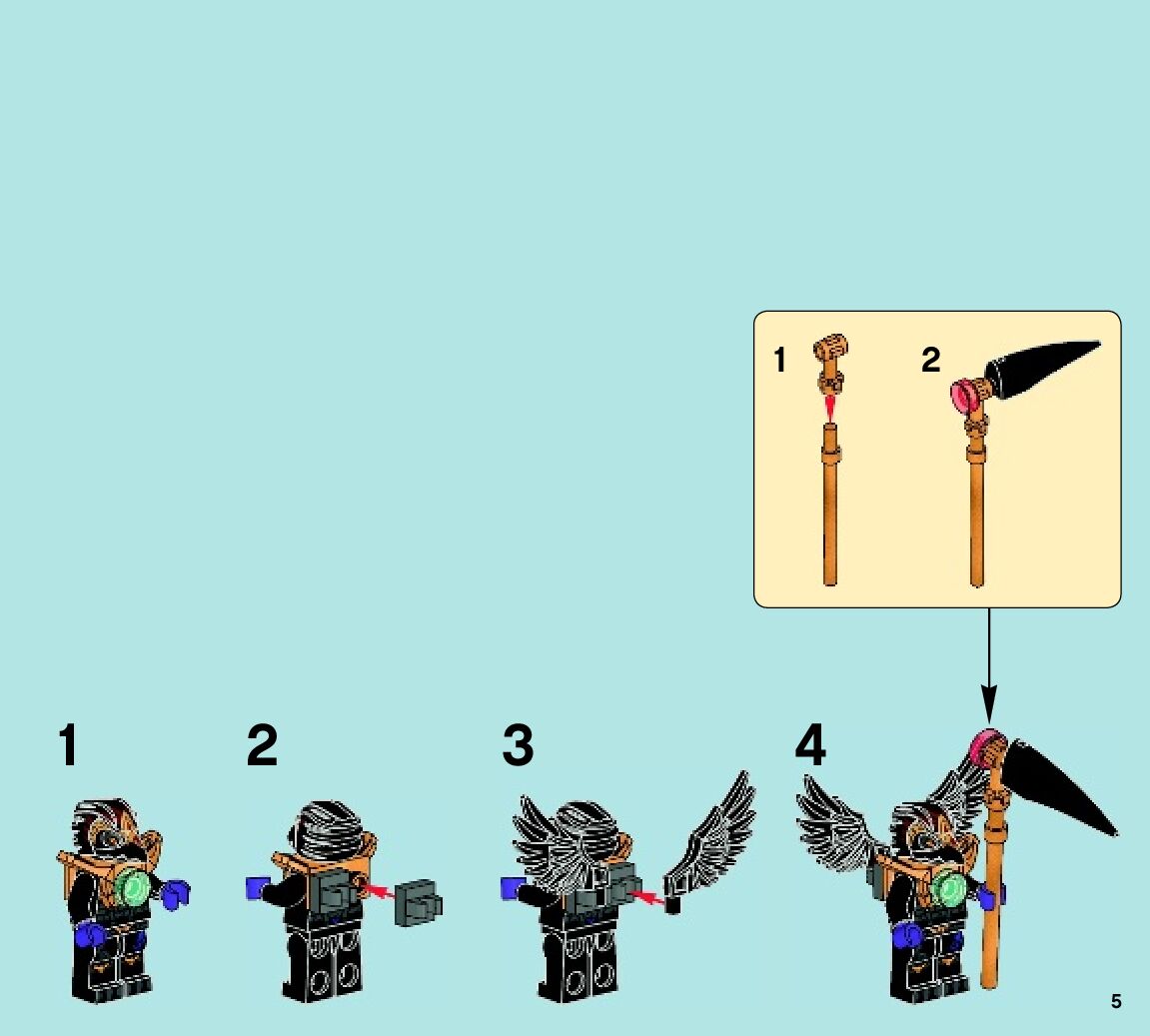 1
2
1
2
3
4
5