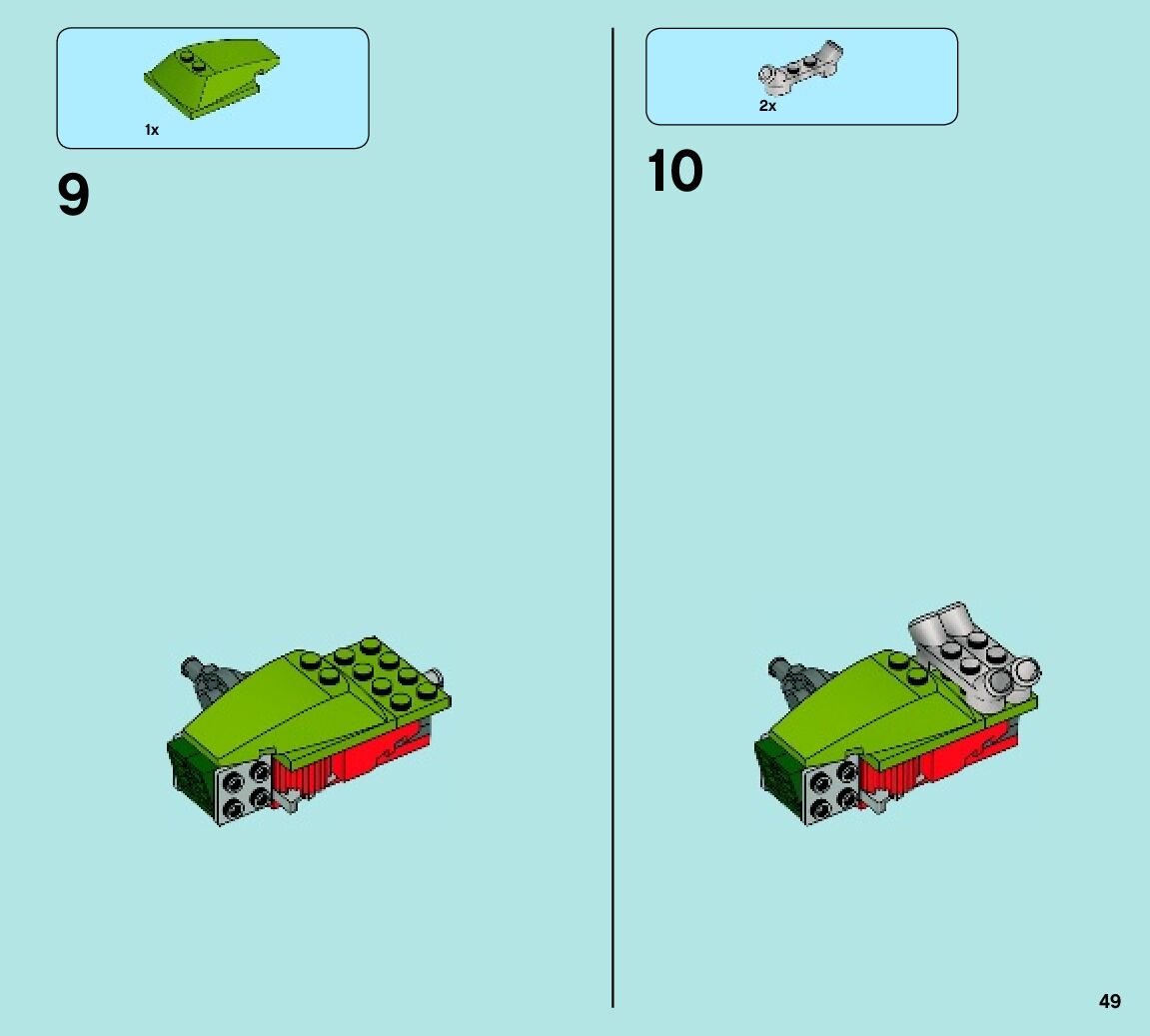 1x

9

2x

10

49