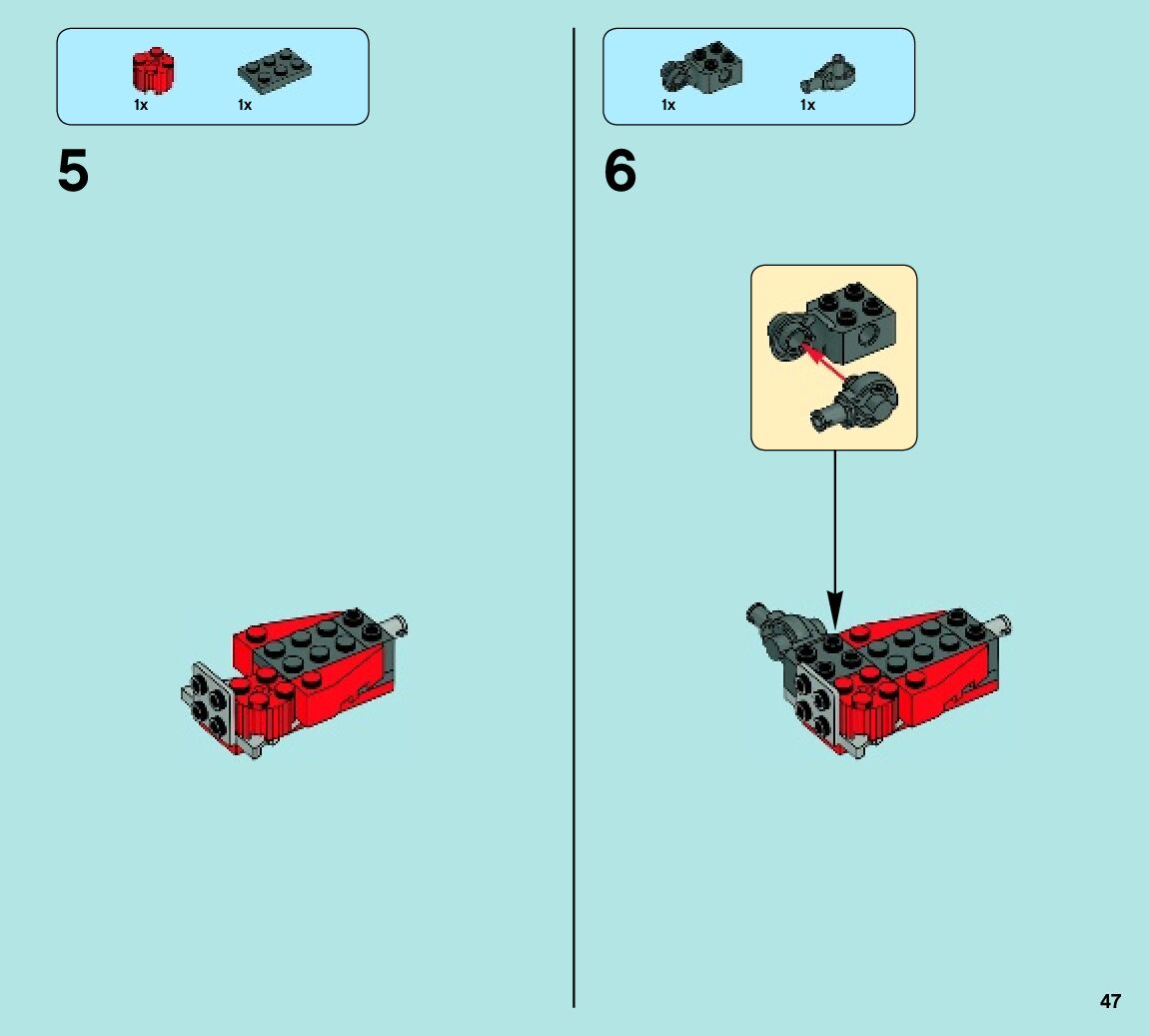 1x 1x

5

1x 1x

6

47