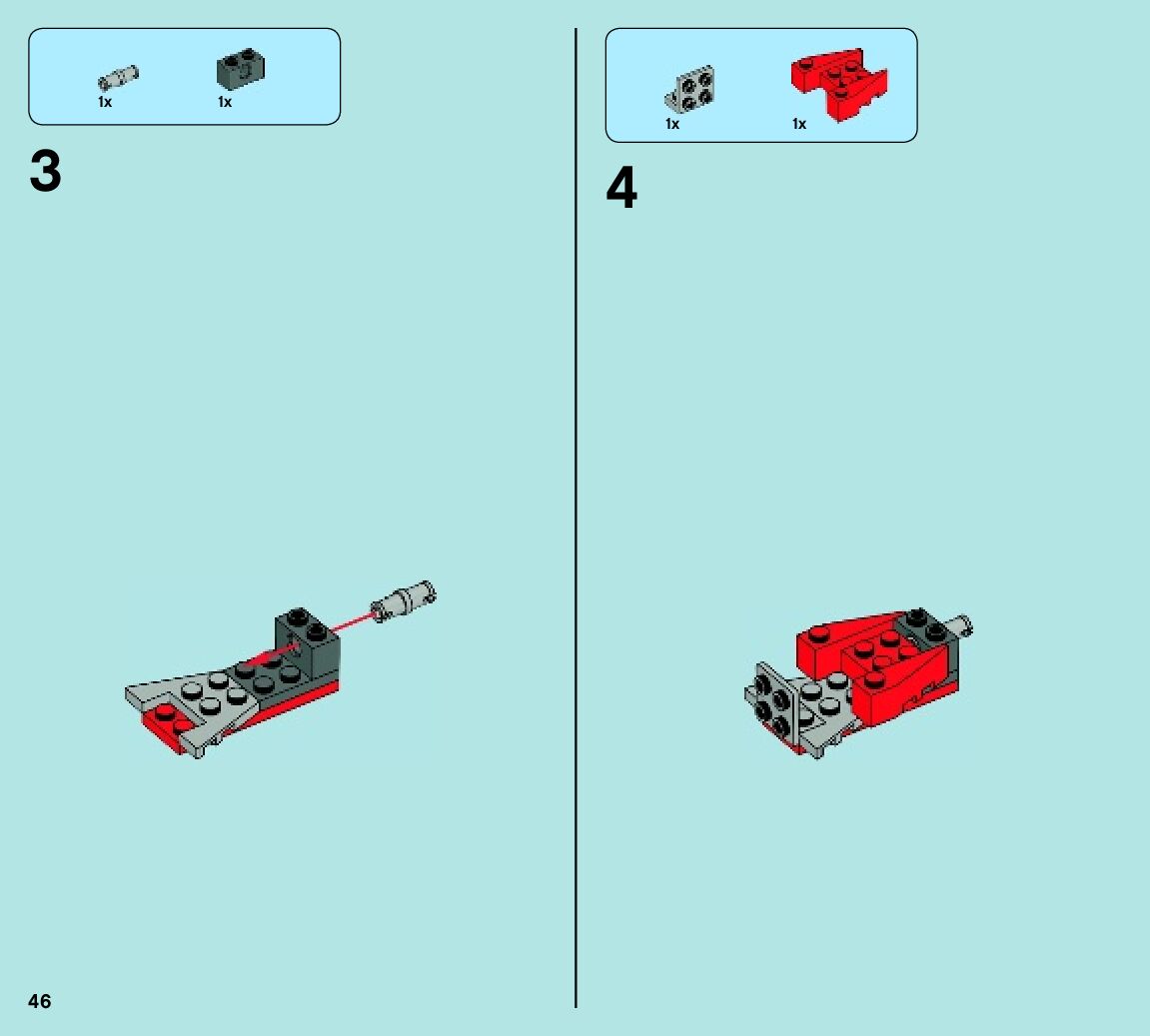 1x 1x

3

1x 1x

4

46