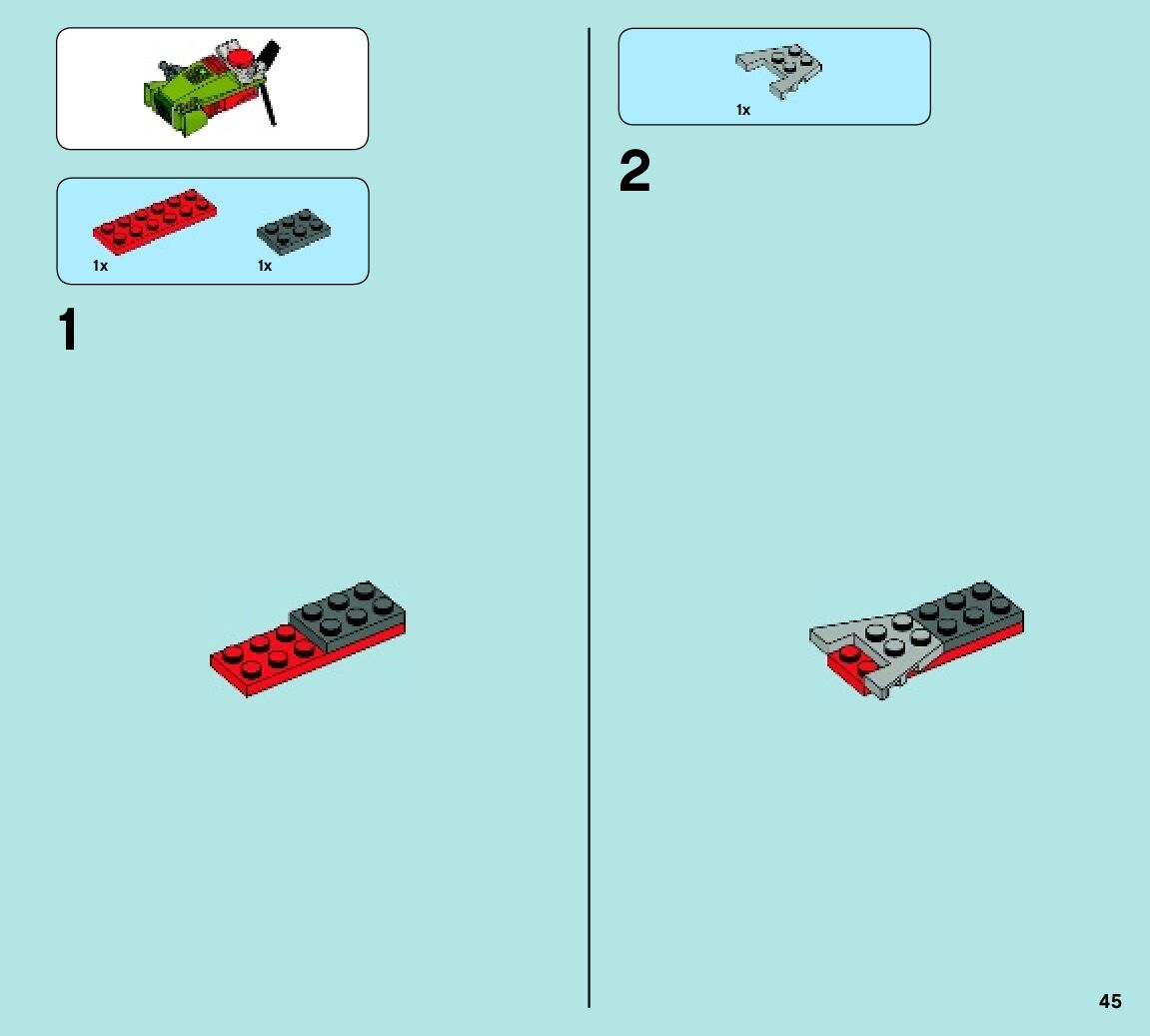 1x

1x

1

1x

2

45