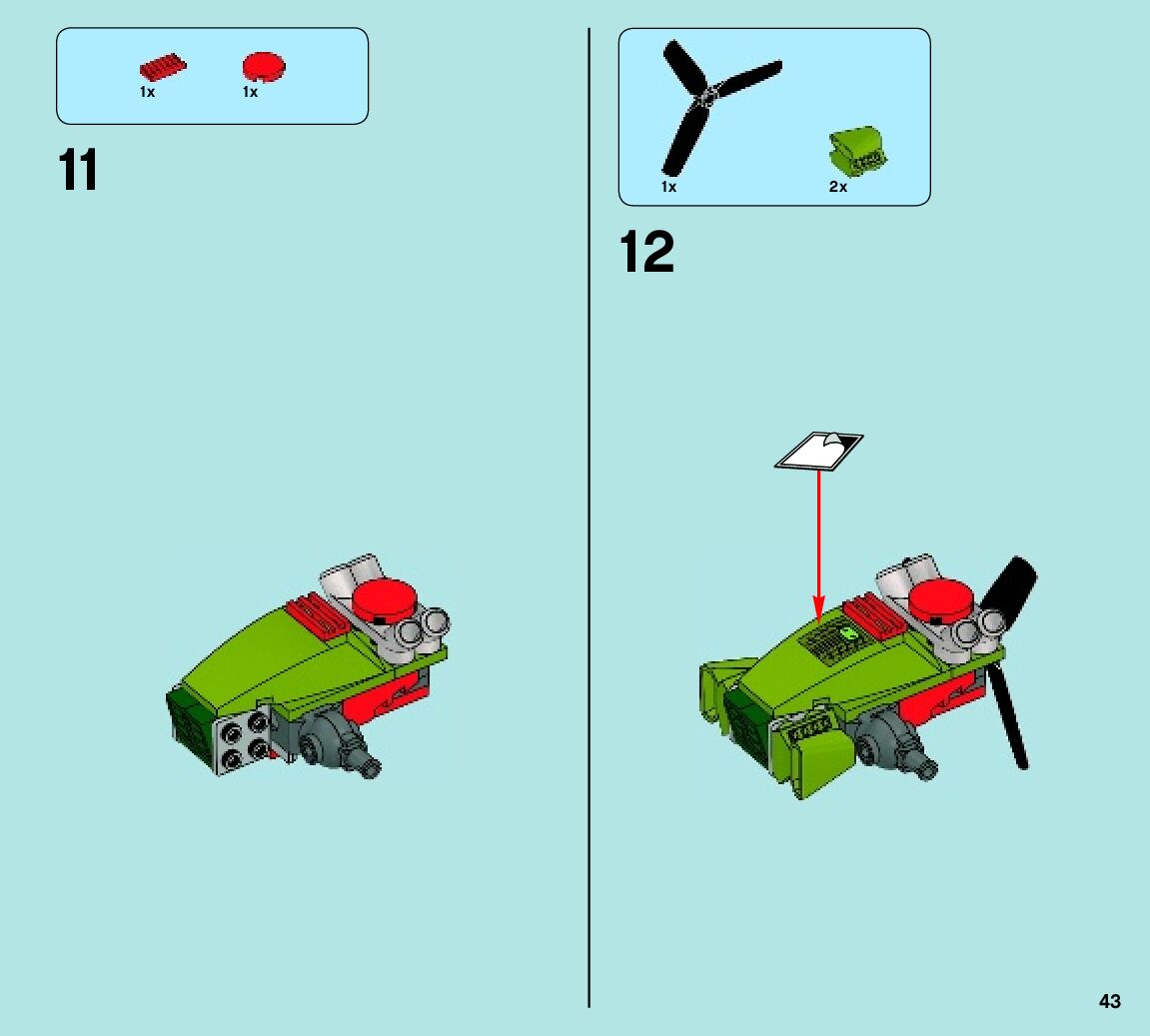 1x 1x

11

1x 2x

12

43