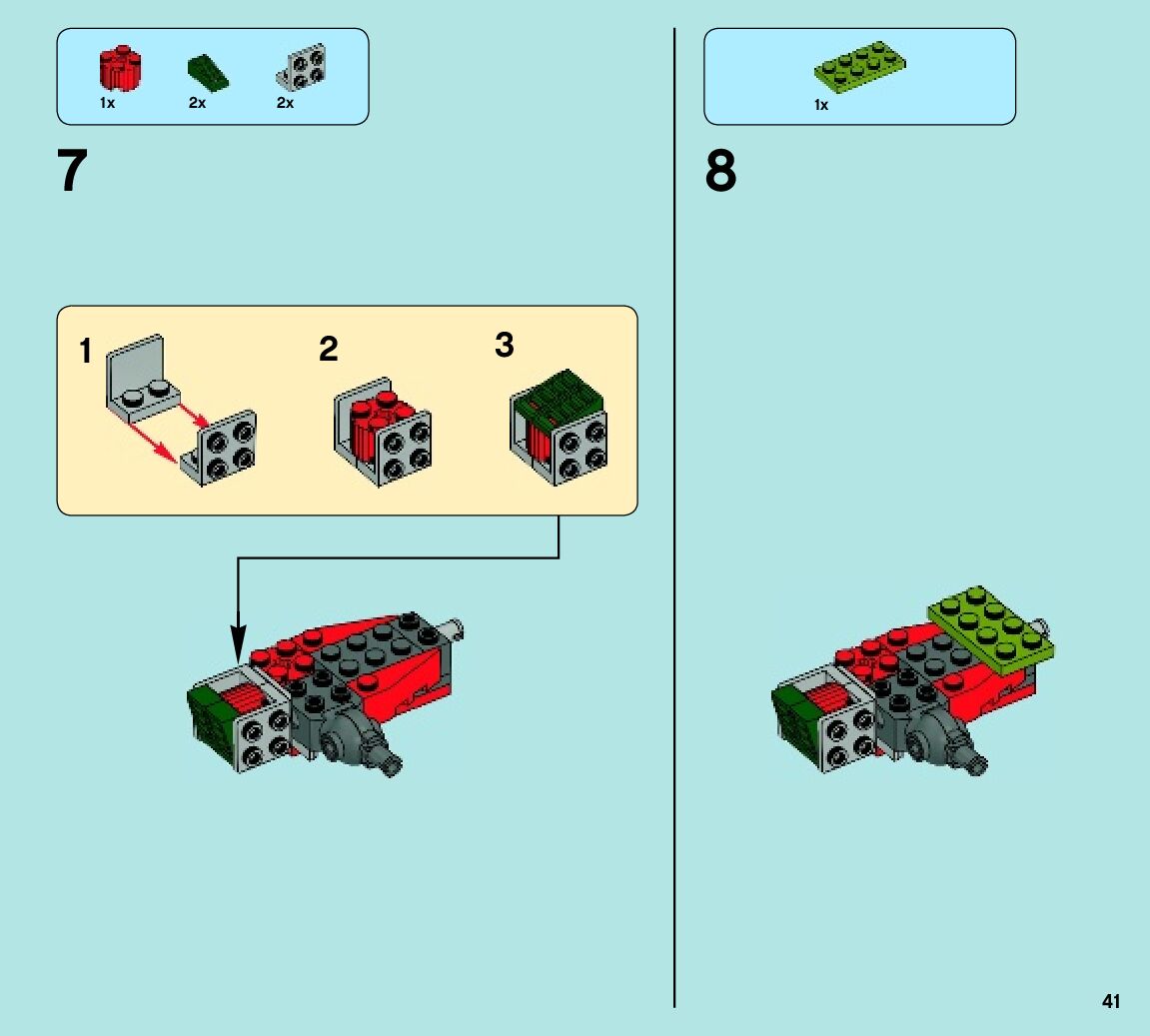 1x 2x 2x

7

1 2 3

1x

8

41