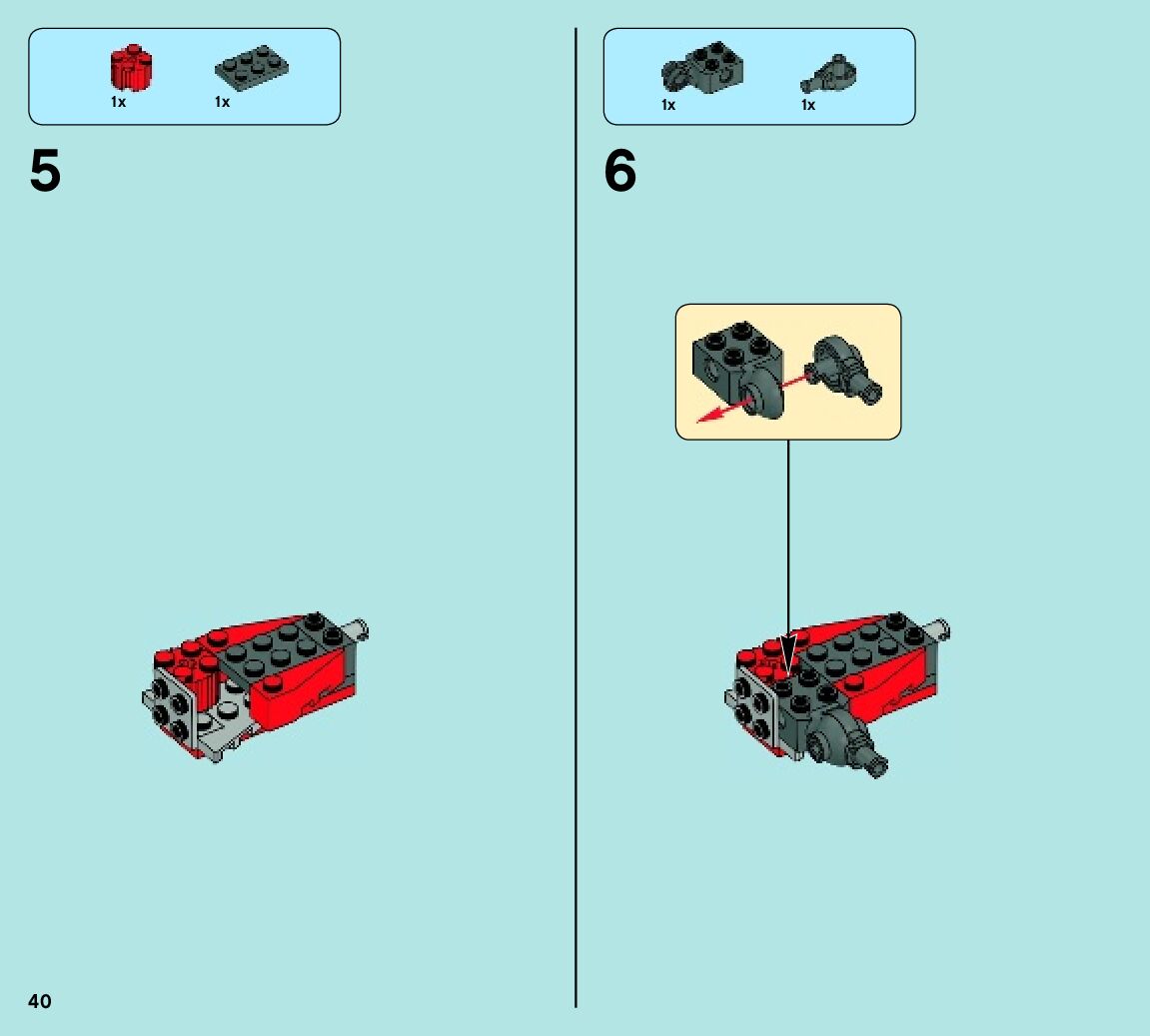 1x 1x

5

1x 1x

6

40