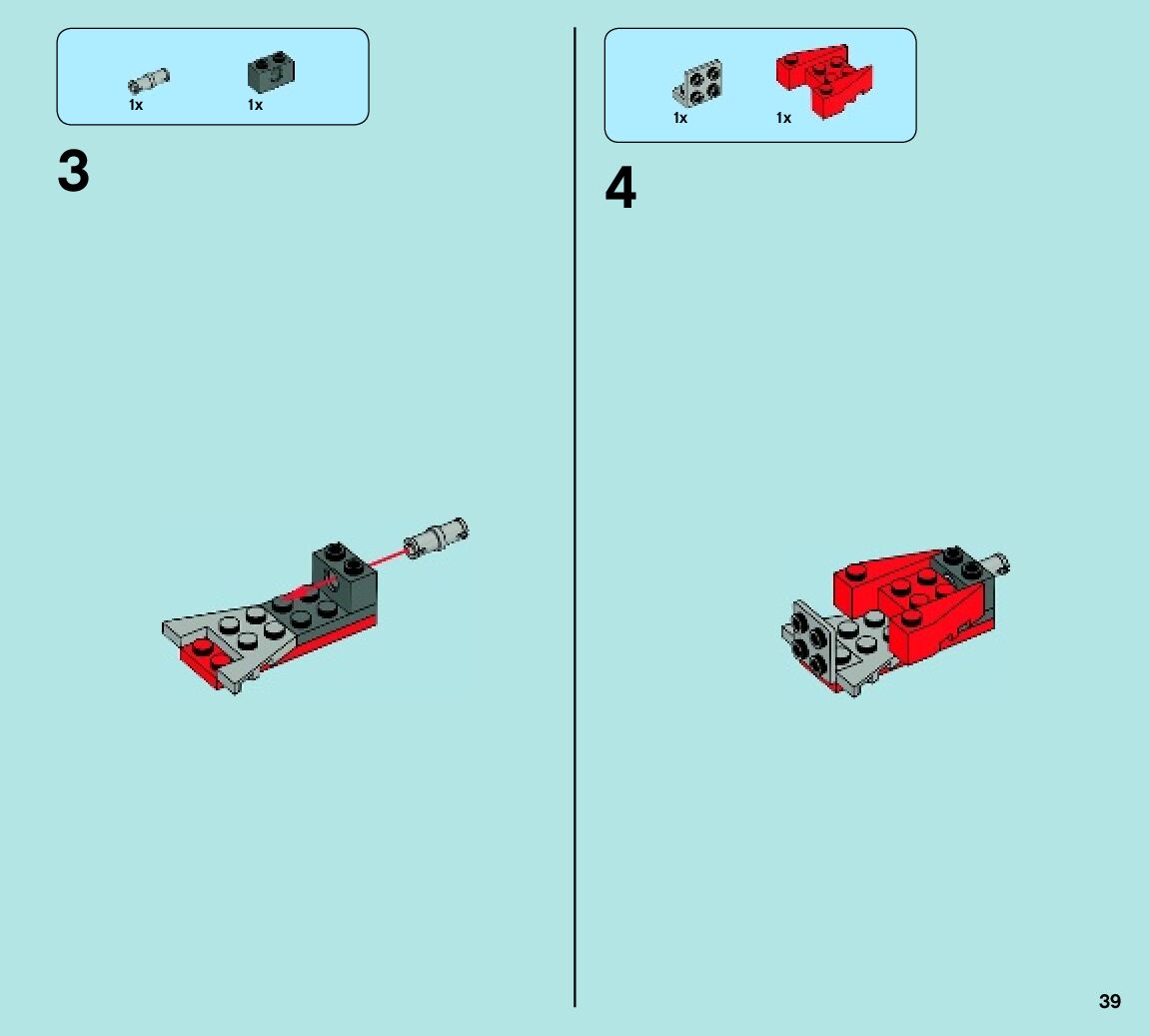 1x 1x

3

1x 1x

4

39