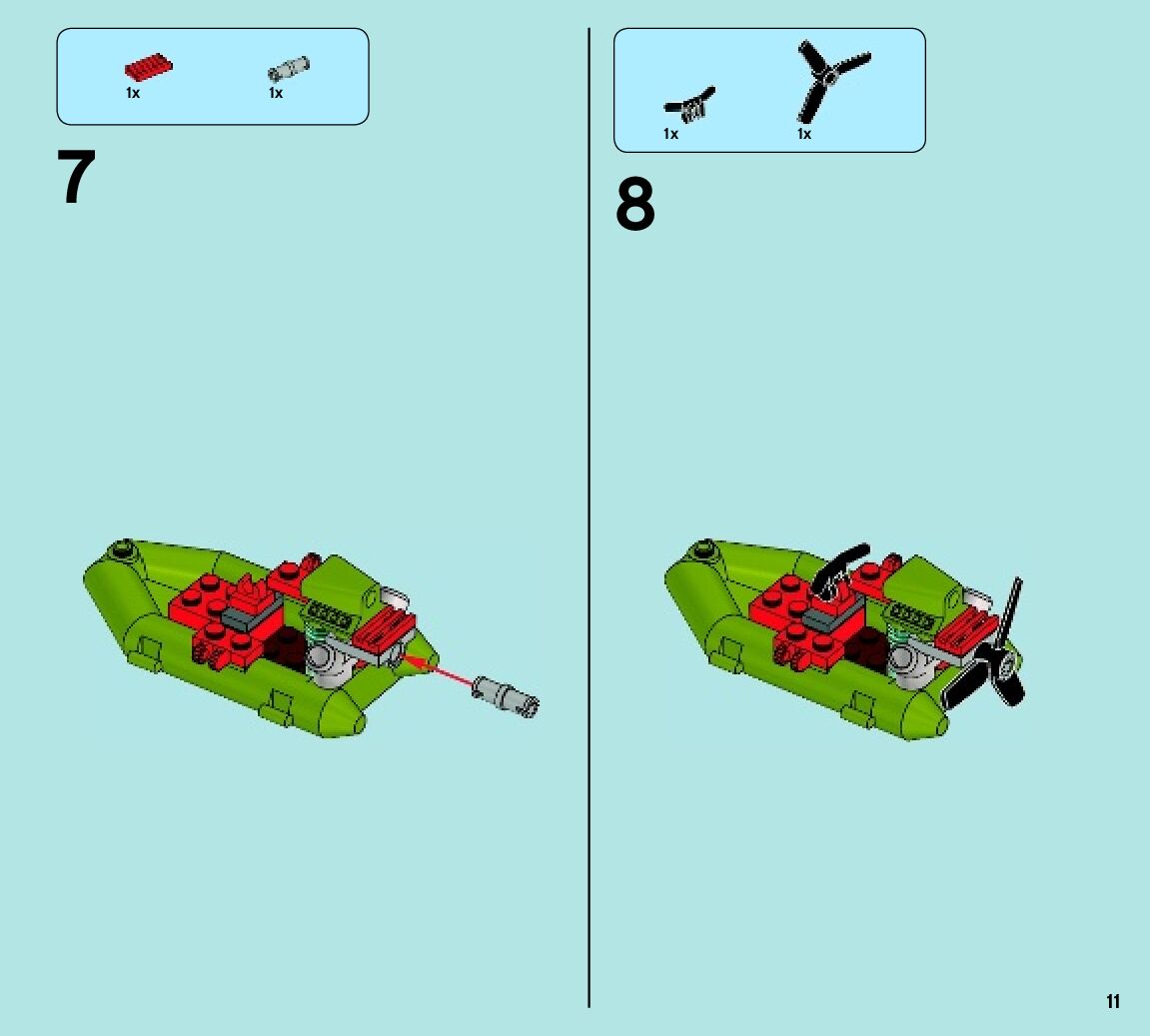 1x 1x

7

1x 1x

8

11