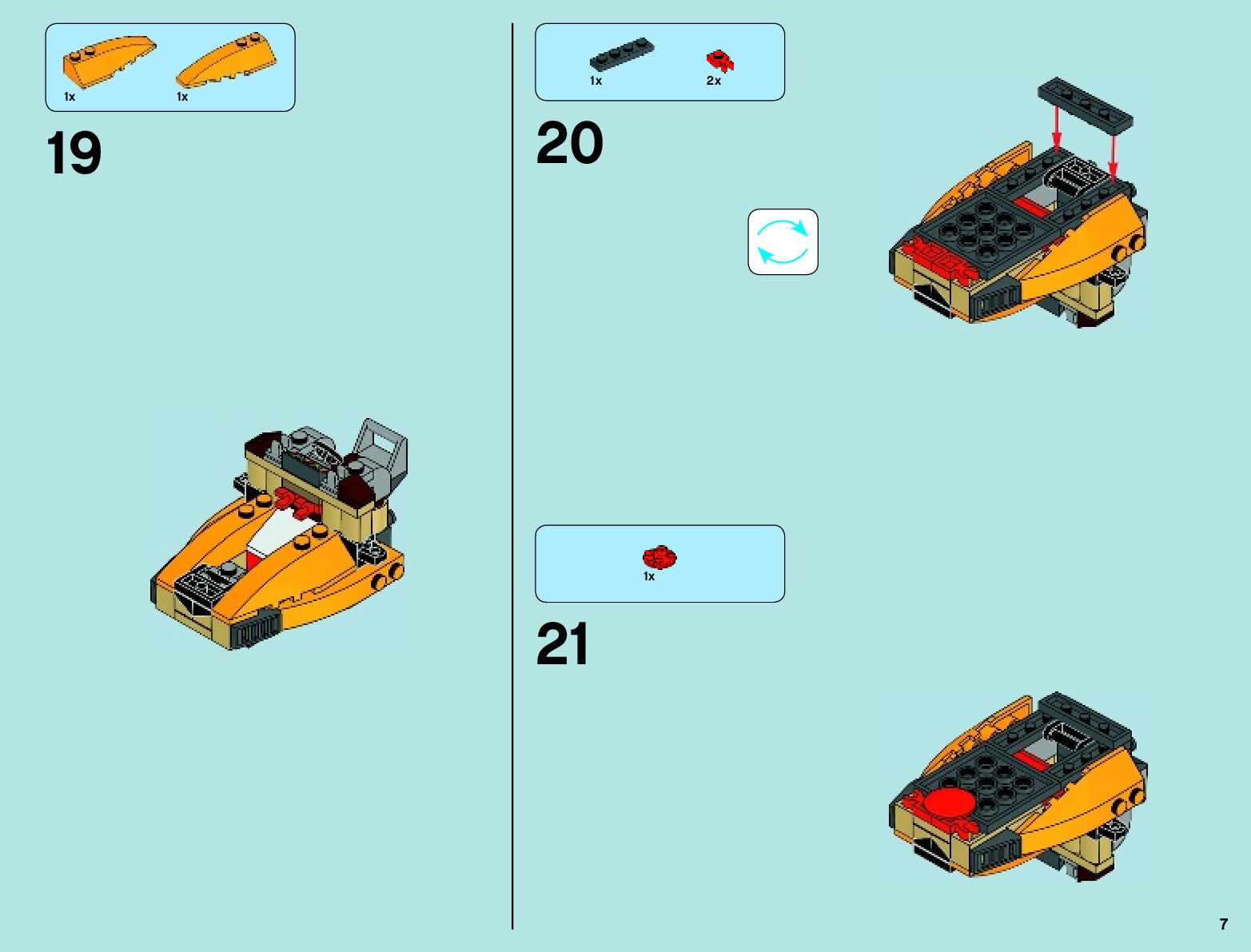 1x 1x

19

1x 2x

20

1x

21

7