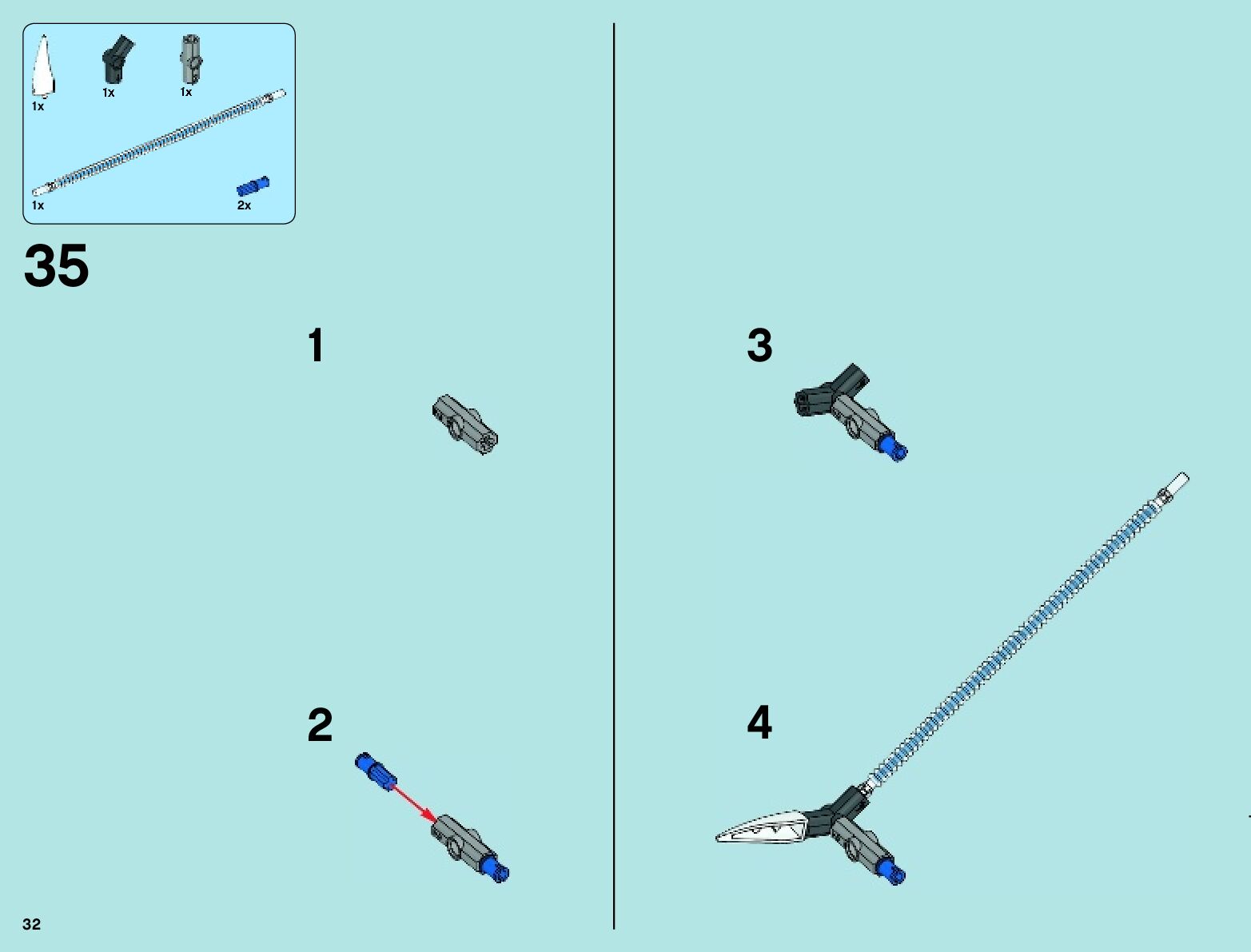 1x
1x
1x
1x
2x

35

1

2

3

4

32