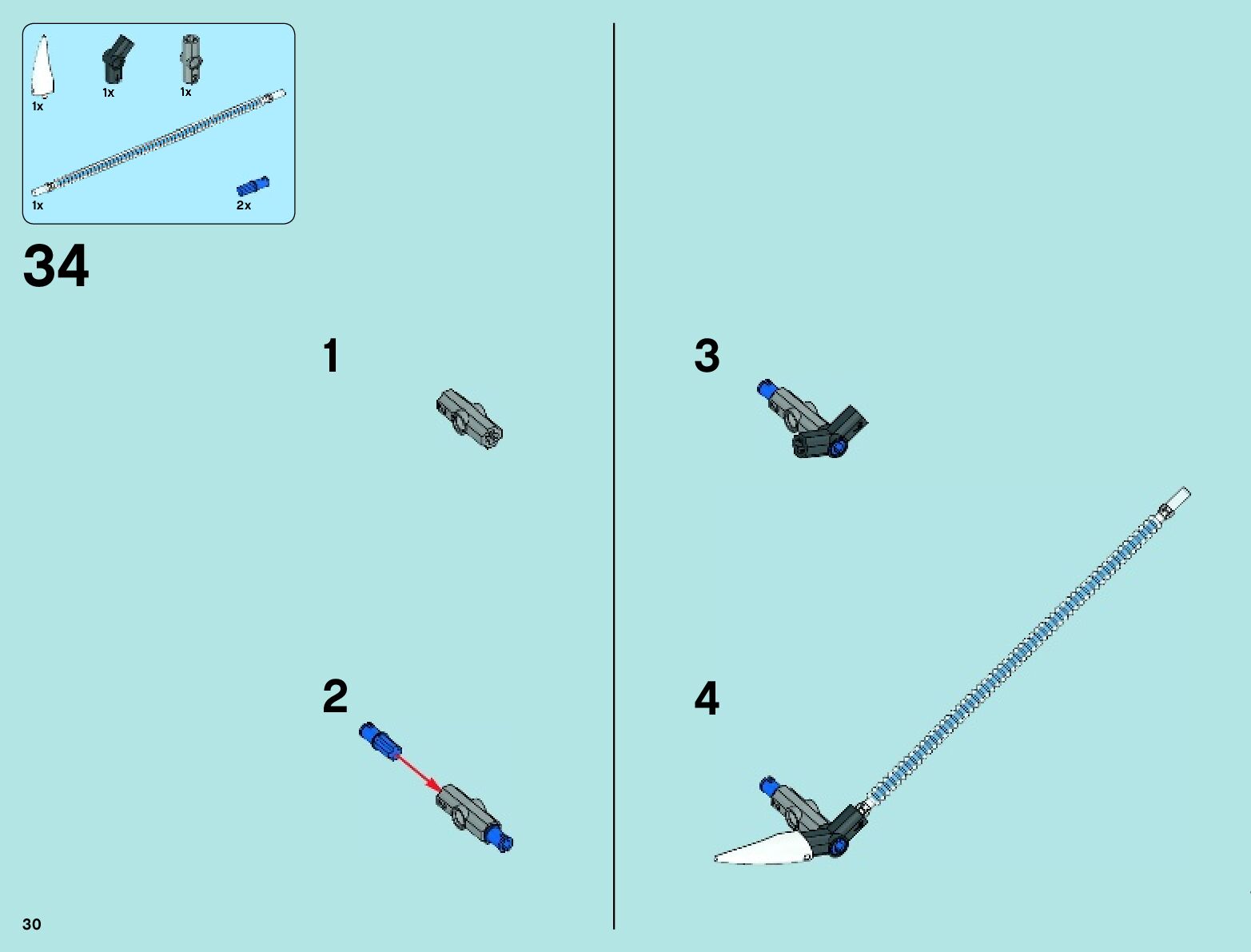 1x 1x 1x

1x 2x

34

1

2

3

4

30