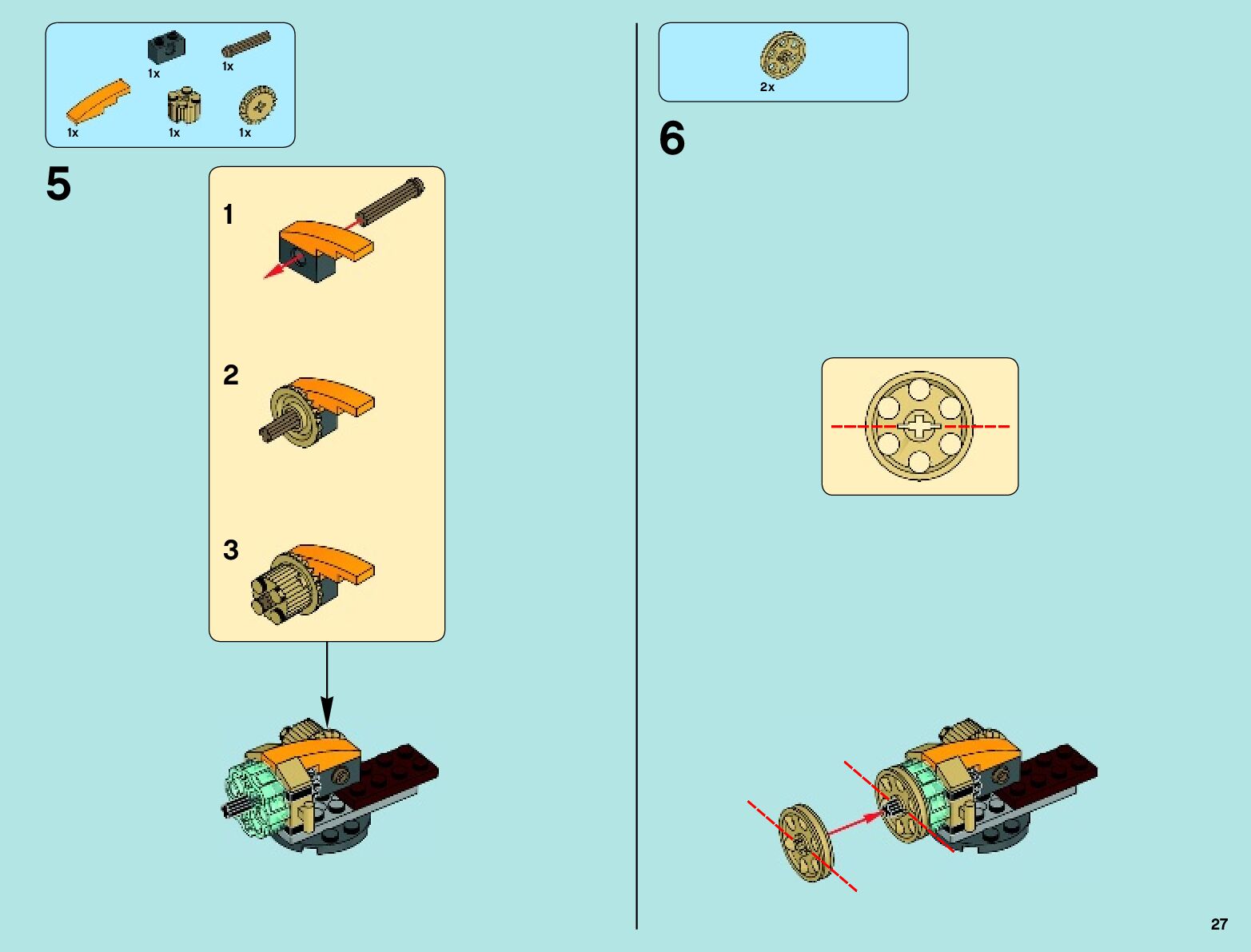 1x 1x
1x 1x 1x

5

1

2

3

2x

6

27