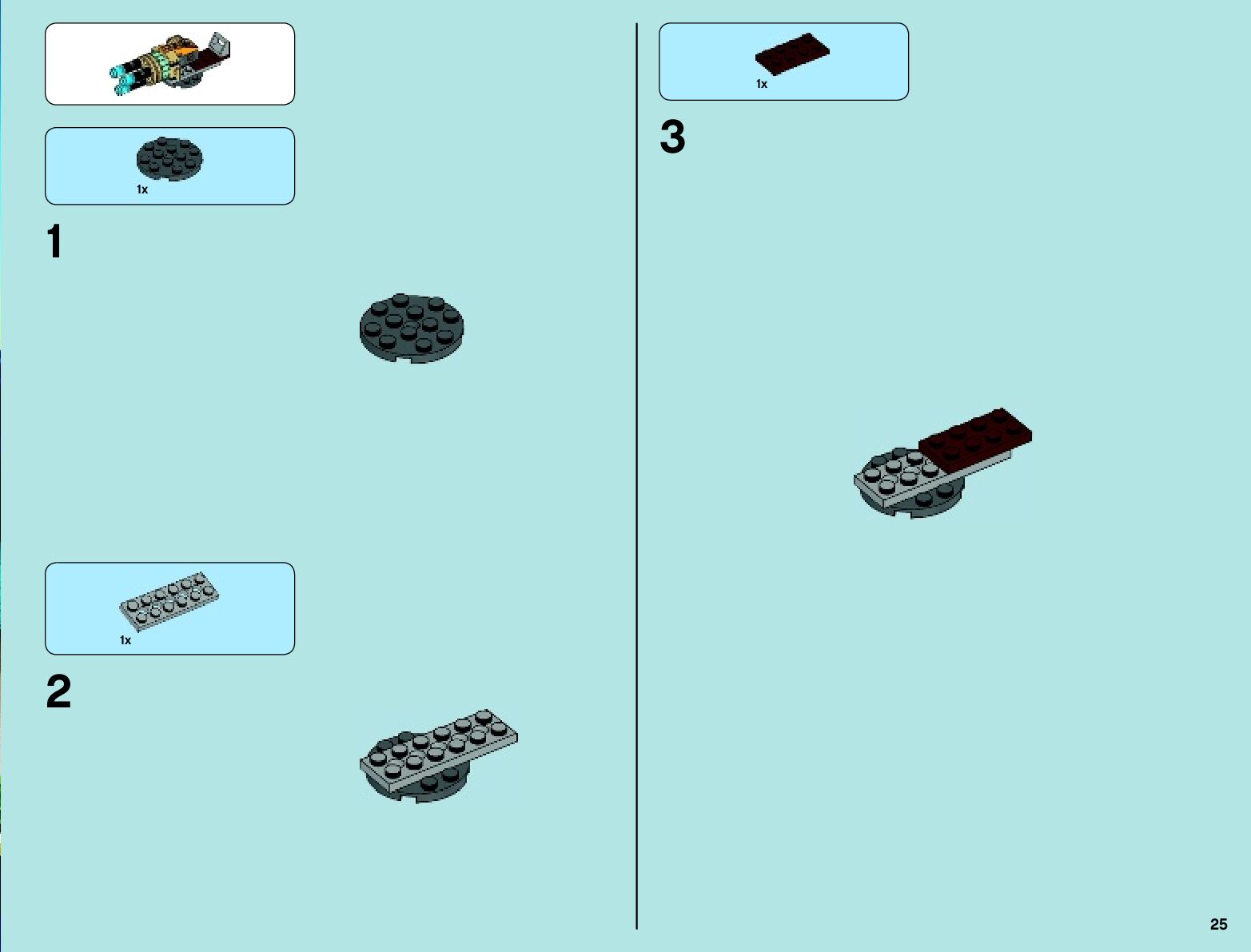 1x

1

1x

2

1x

3

25