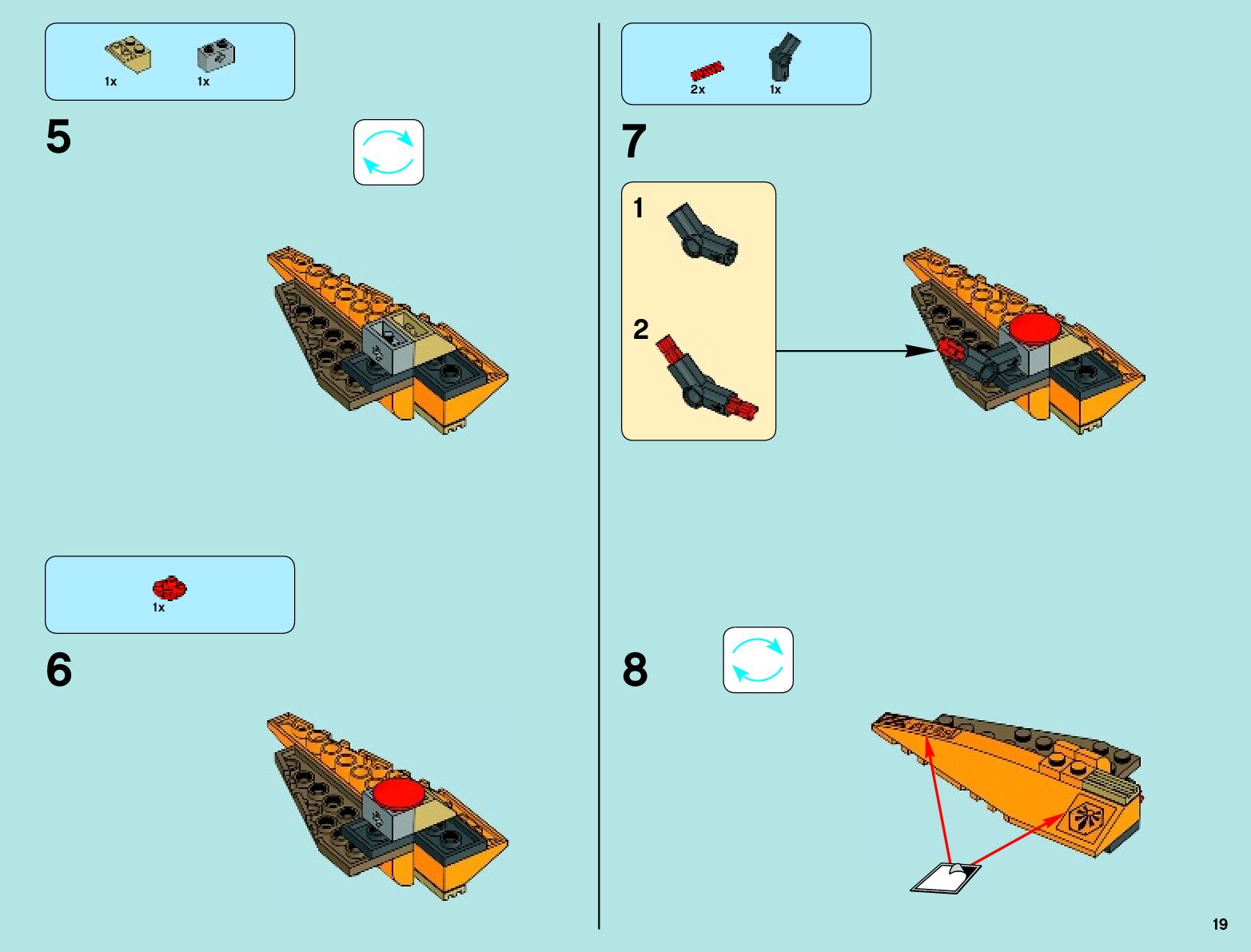 1x 1x

5

1x

6

2x 1x

7

1

2

8

19