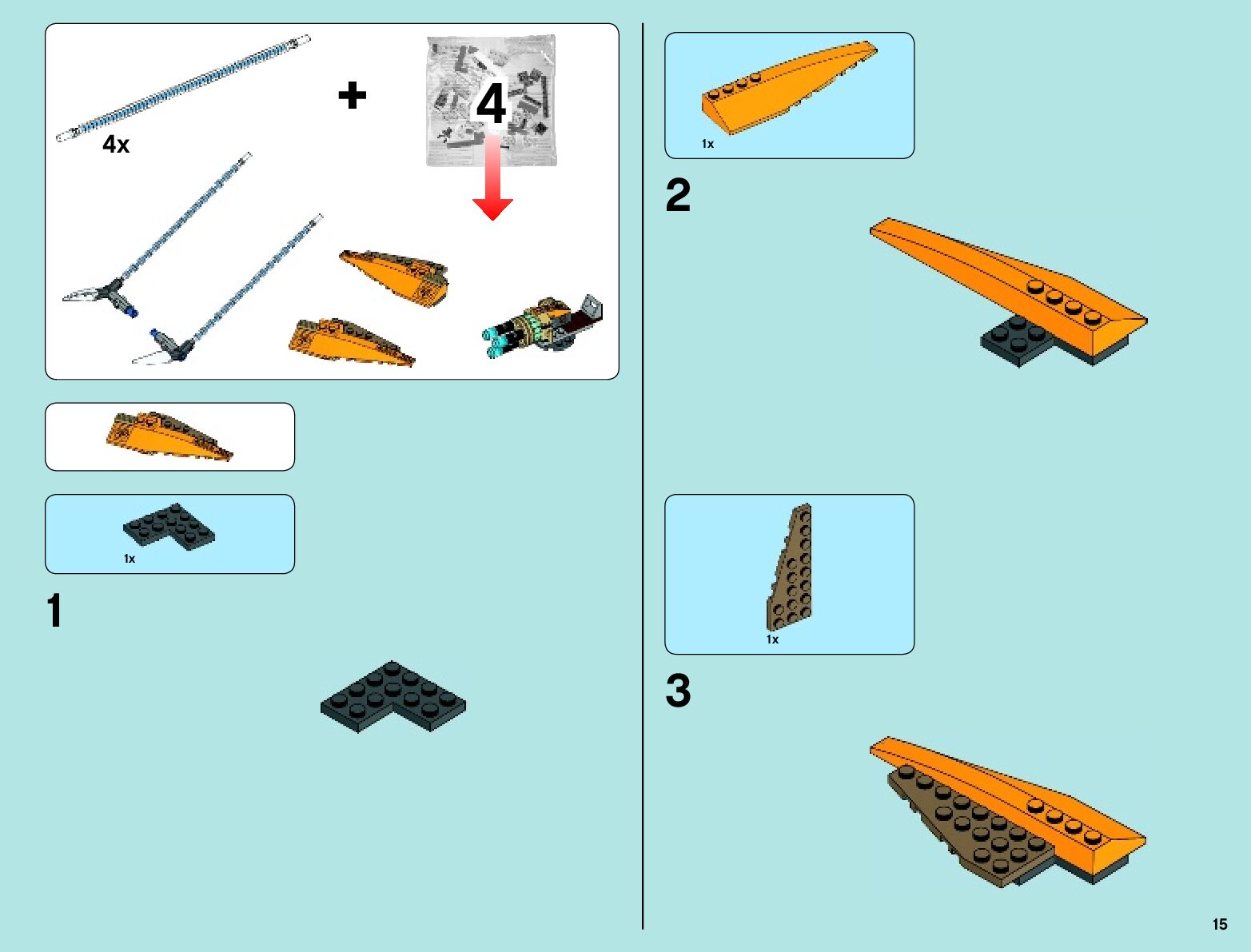 4x

+

4

1x

1

1x

2

1x

3

15