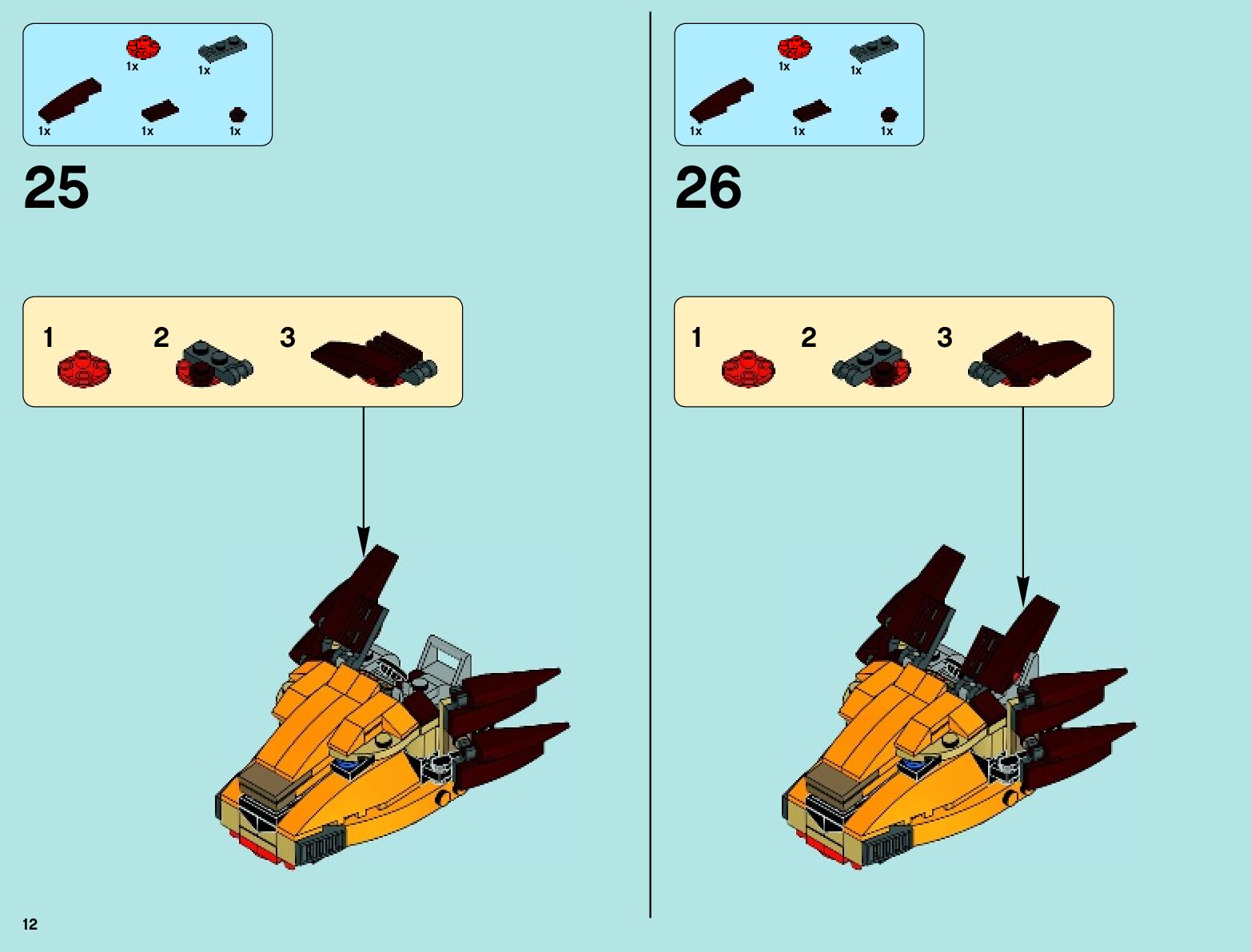 1x 1x 1x 1x 1x

25

1 2 3

1x 1x 1x 1x 1x

26

1 2 3

12