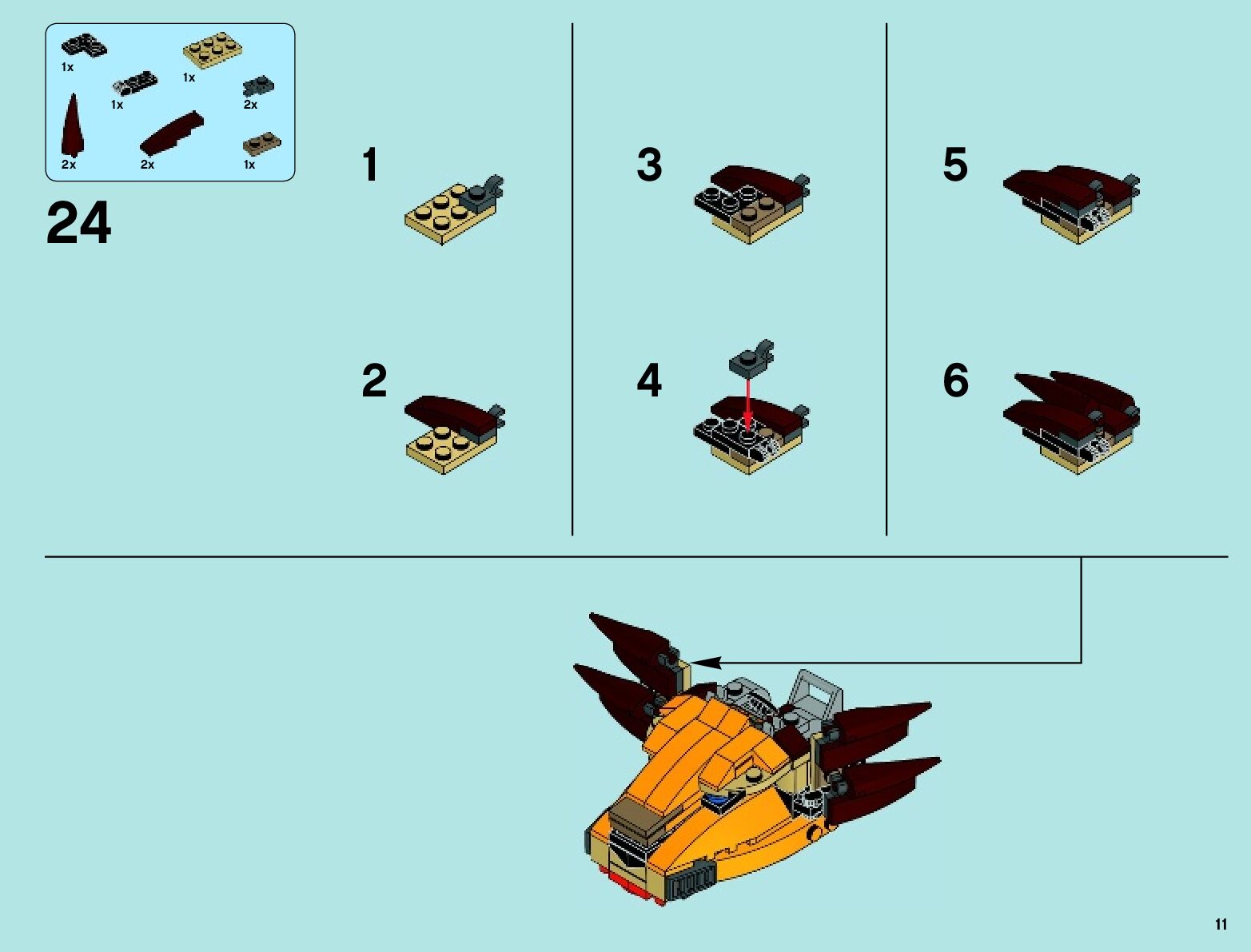 1x
1x
1x
2x
2x
2x
1x

24

1

2

3

4

5

6

11