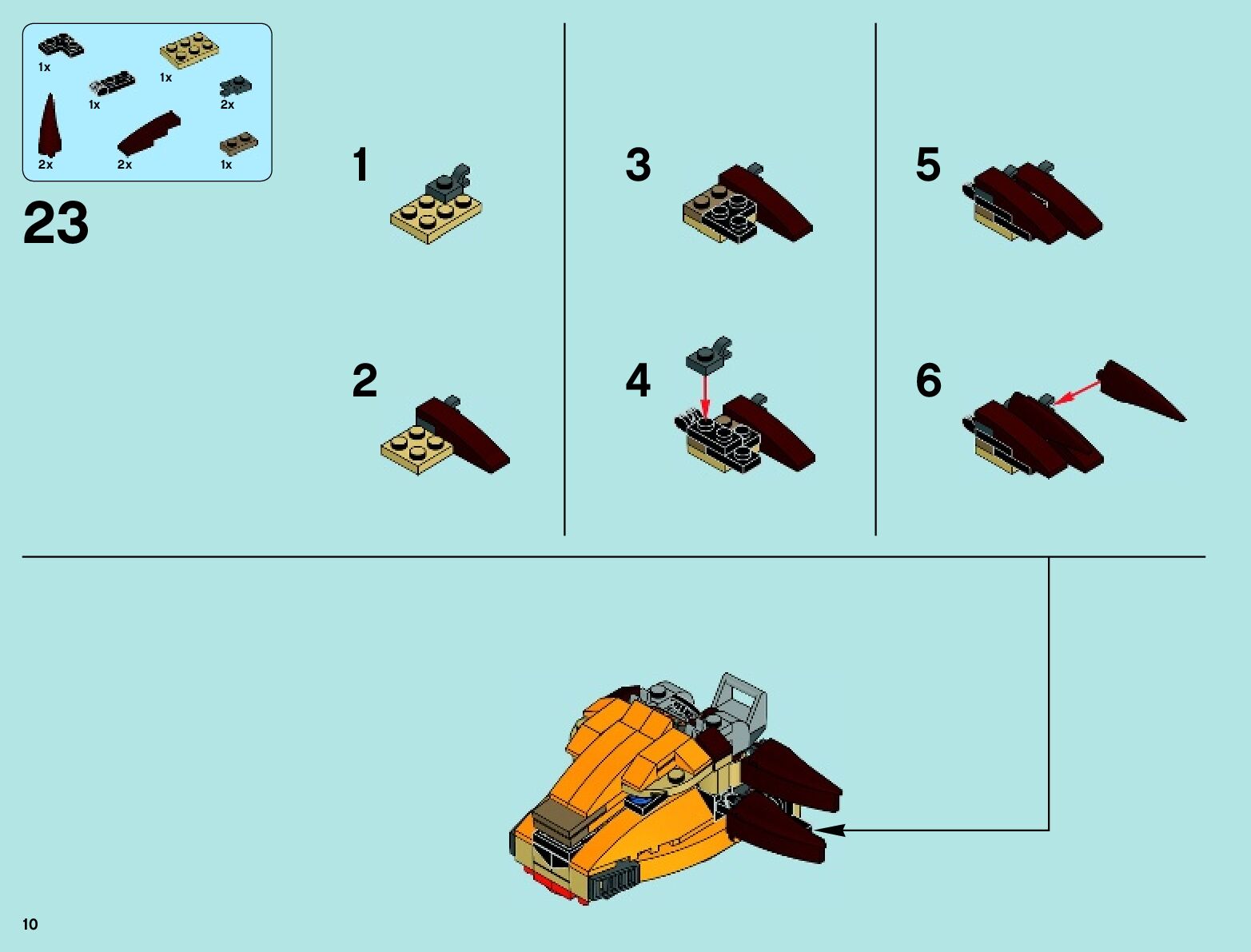 1x
1x
1x
2x
2x
2x
1x

23

1

2

3

4

5

6

10