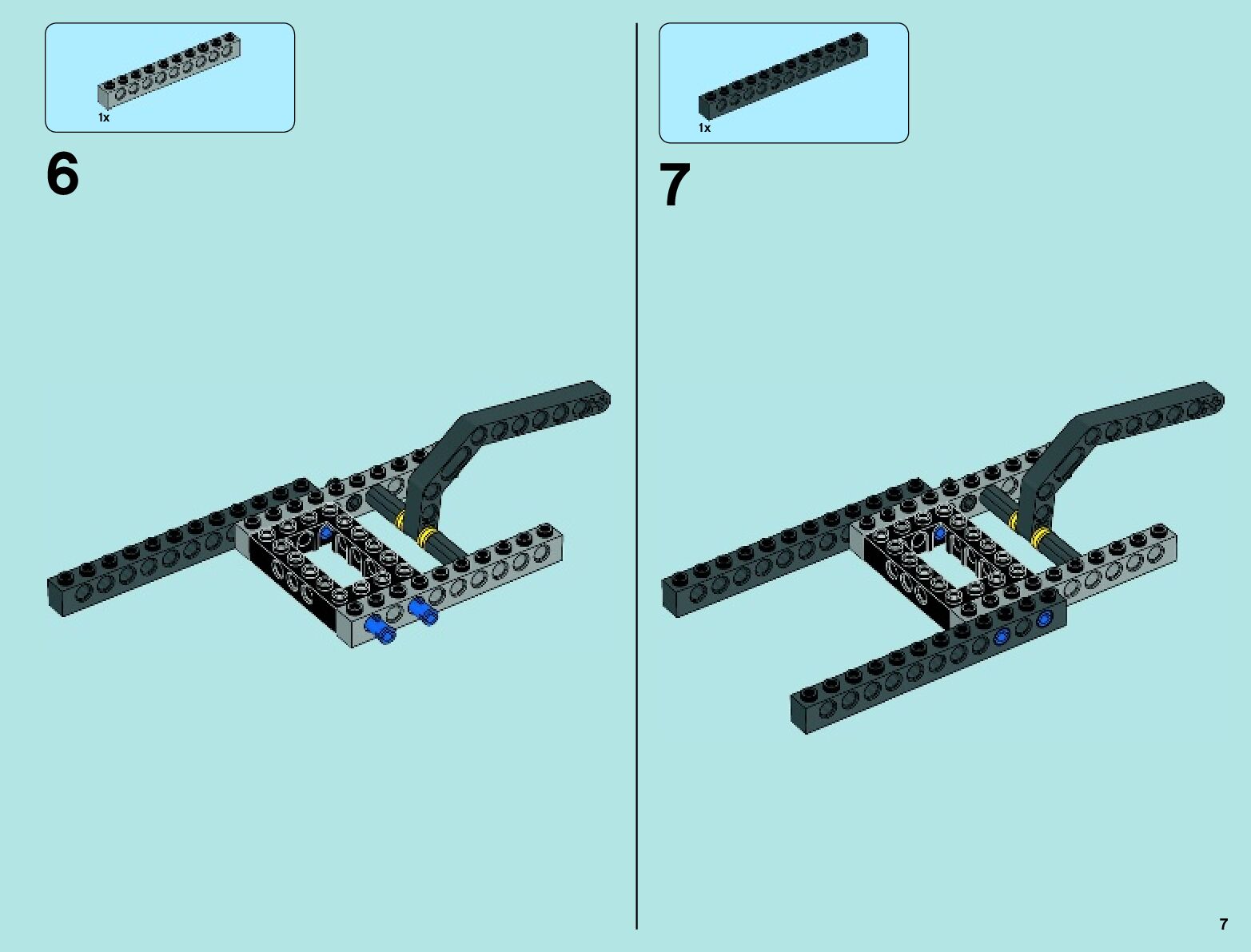 1x

6

1x

7

7