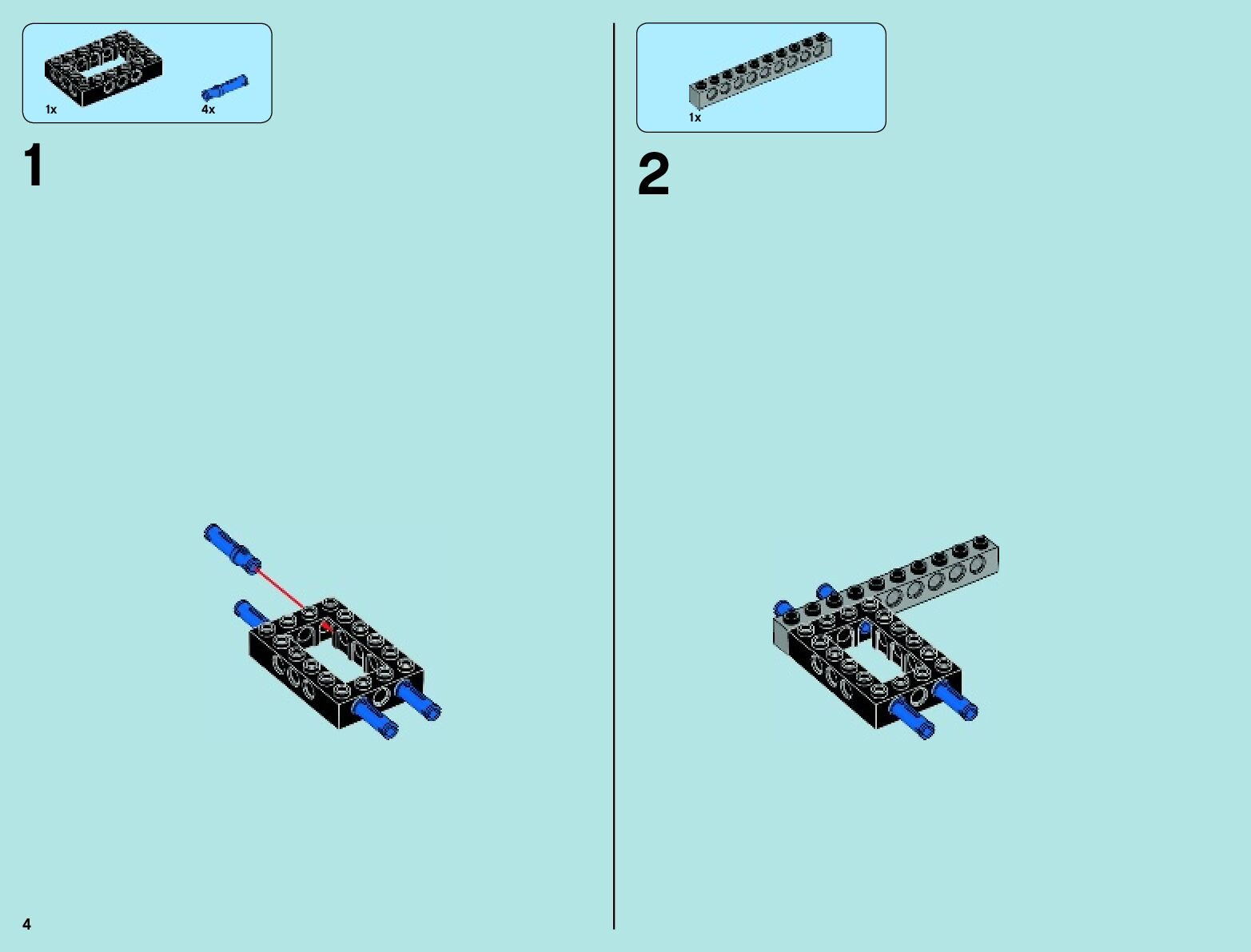 1x
4x

1

1x

2

4