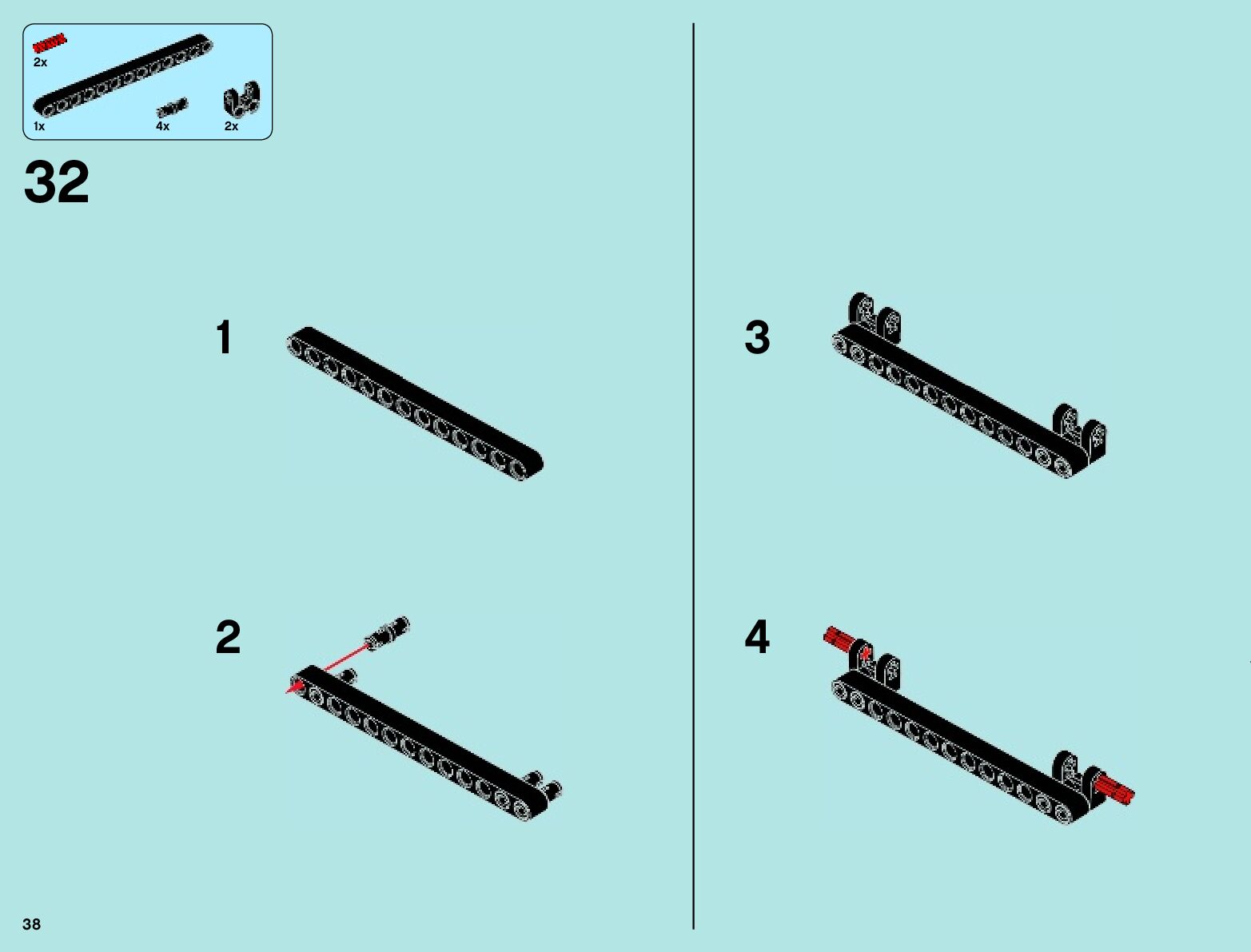 2x

1x

4x

2x

32

1

2

3

4

38