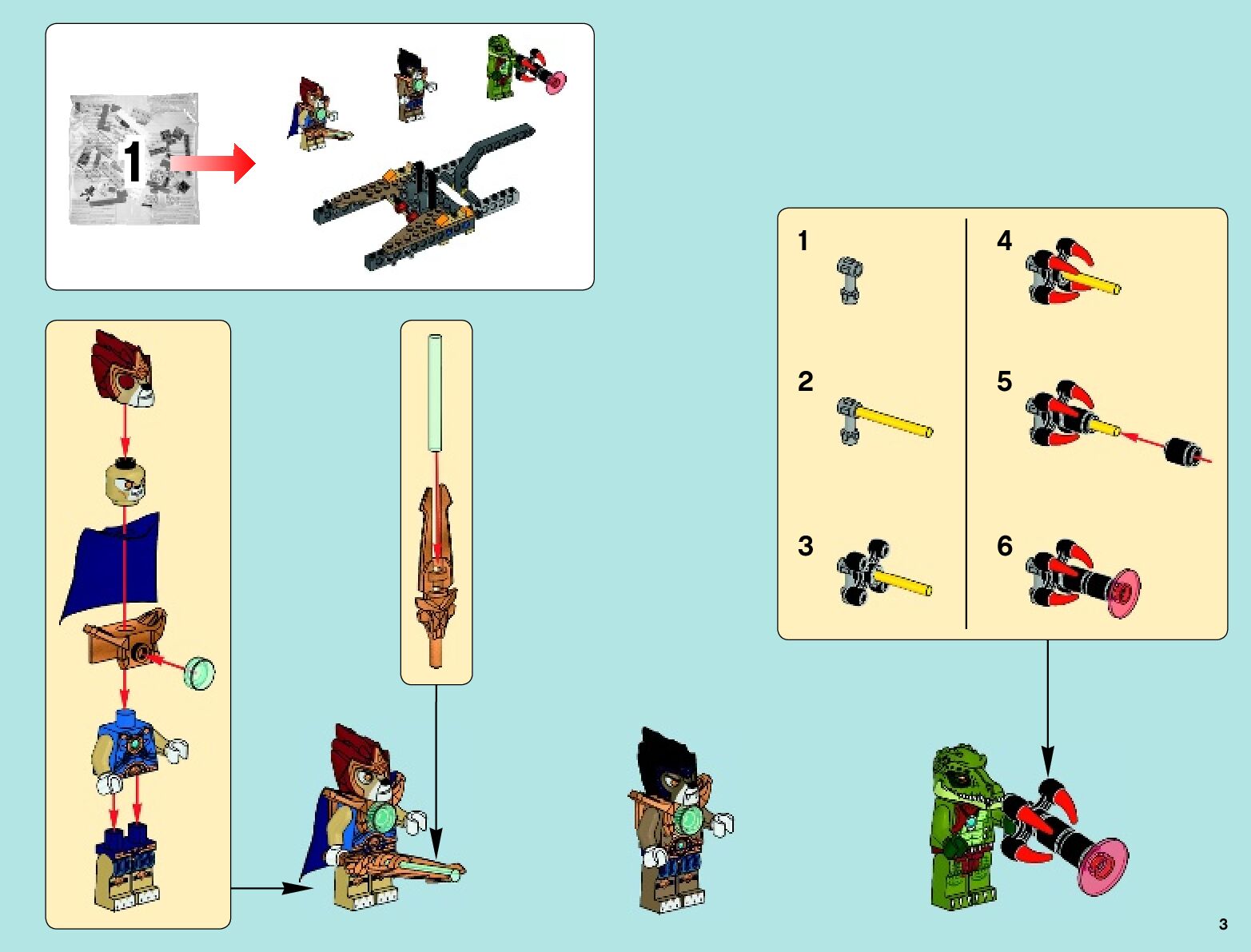 1

1
2
3

4
5
6

3